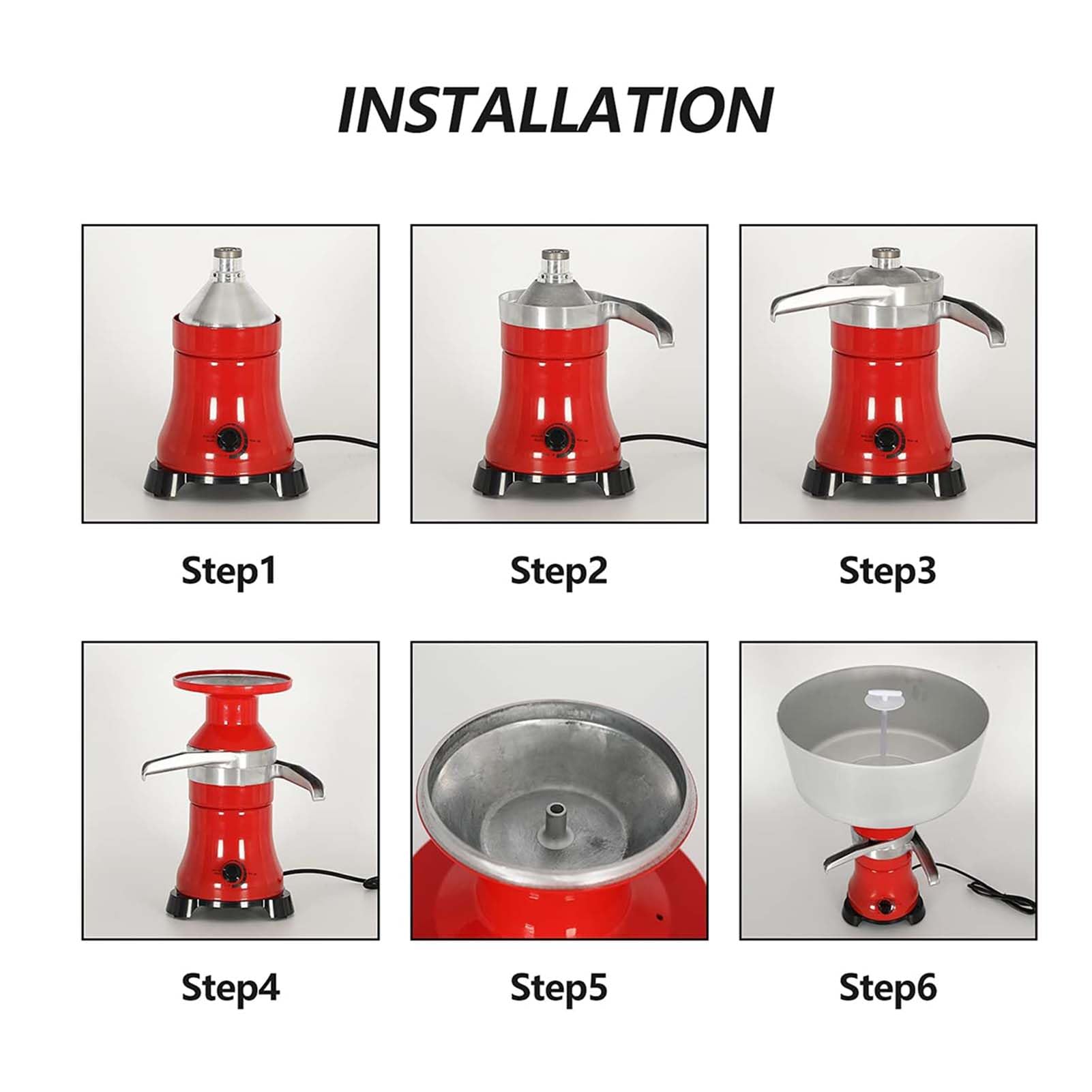 INSTALLATION

Step1

Step2

Step3

Step4

Step5

Step6