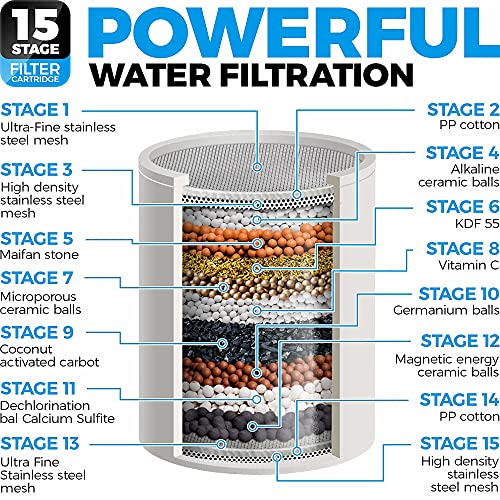 15 STAGE FILTER CARTRIDGE

POWERFUL WATER FILTRATION

STAGE 1
Ultra-Fine stainless steel mesh

STAGE 3
High density stainless steel mesh

STAGE 5
Maifan stone

STAGE 7
Microporous ceramic balls

STAGE 9
Coconut activated carbot

STAGE 11
Dechlorination bal Calcium Sulfite

STAGE 13
Ultra Fine Stainless steel mesh

STAGE 2
PP cotton

STAGE 4
Alkaline ceramic balls

STAGE 6
KDF 55

STAGE 8
Vitamin C

STAGE 10
Germanium balls

STAGE 12
Magnetic energy ceramic balls

STAGE 14
PP cotton

STAGE 15
High density stainless steel mesh