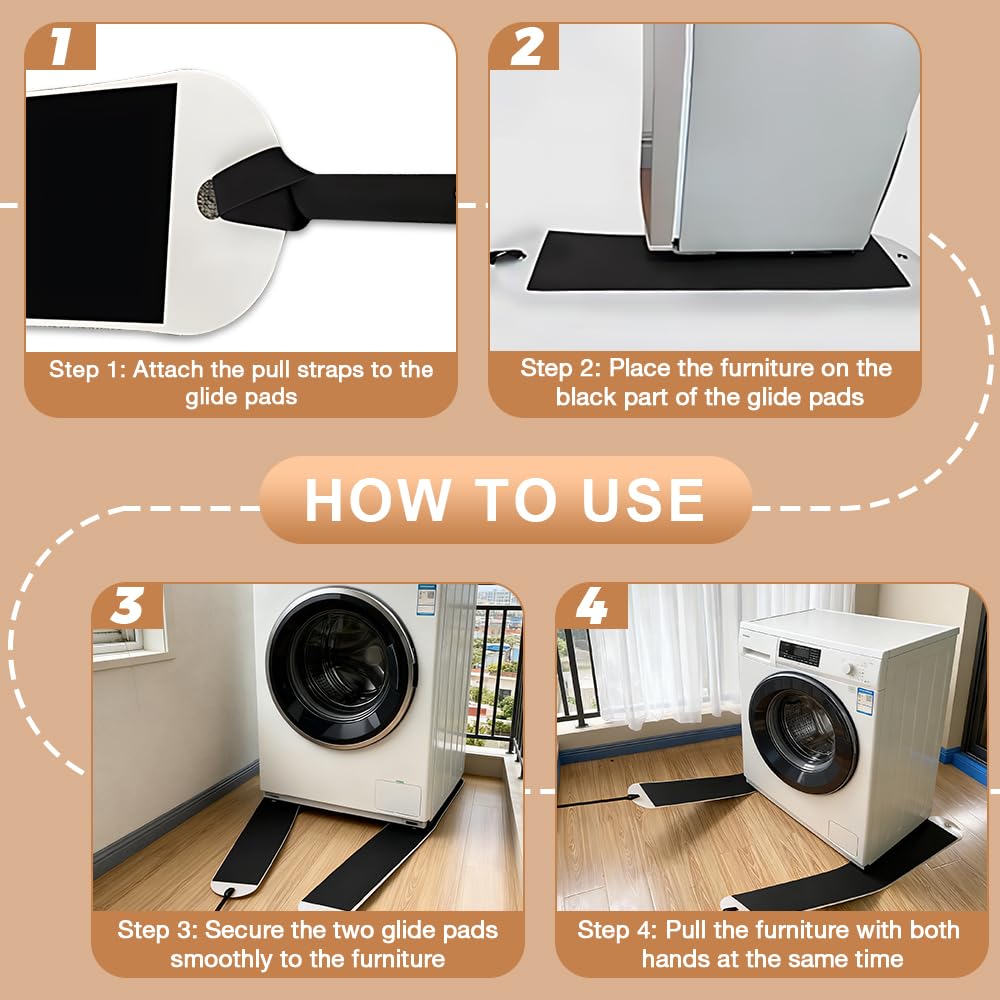 1

Step 1: Attach the pull straps to the glide pads

2

Step 2: Place the furniture on the black part of the glide pads

HOW TO USE

3

Step 3: Secure the two glide pads smoothly to the furniture

4

Step 4: Pull the furniture with both hands at the same time