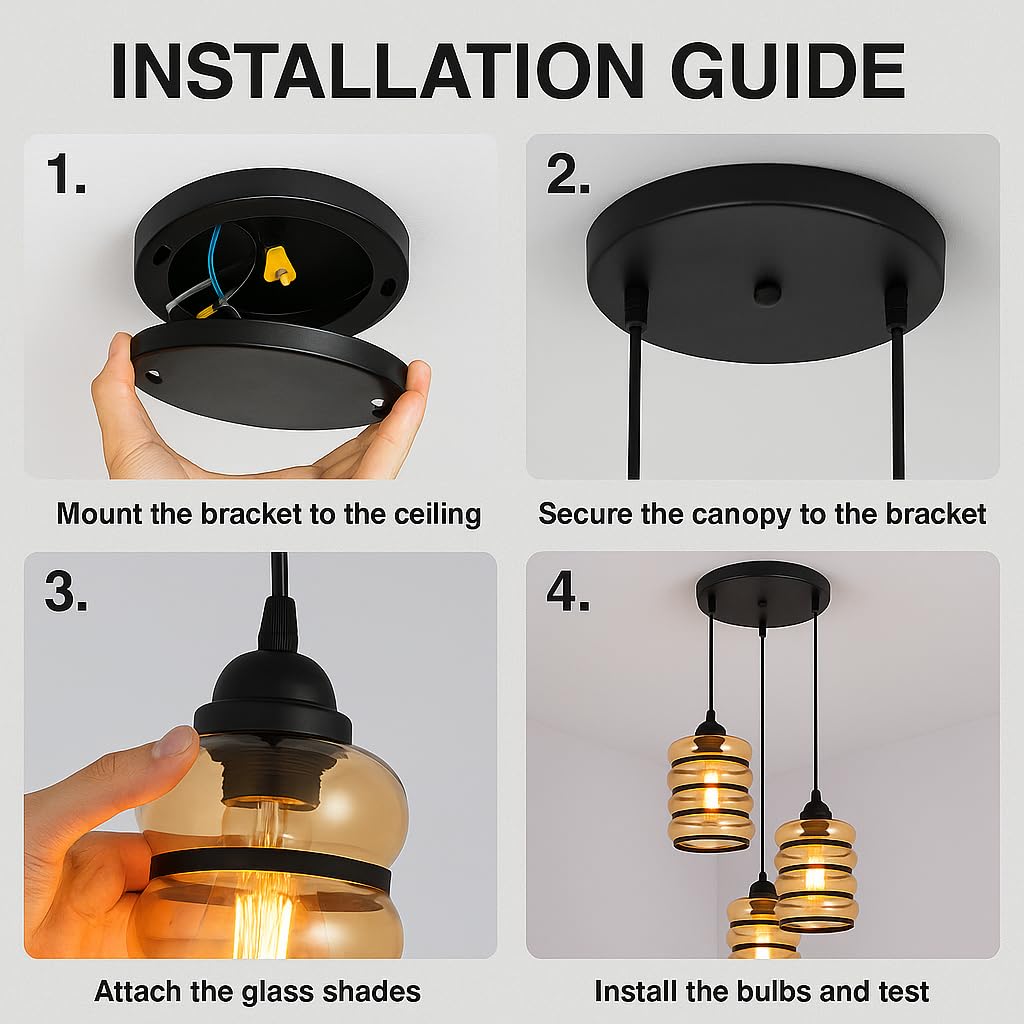 INSTALLATION GUIDE

1.

Mount the bracket to the ceiling

2.

Secure the canopy to the bracket

3.

Attach the glass shades

4.

Install the bulbs and test