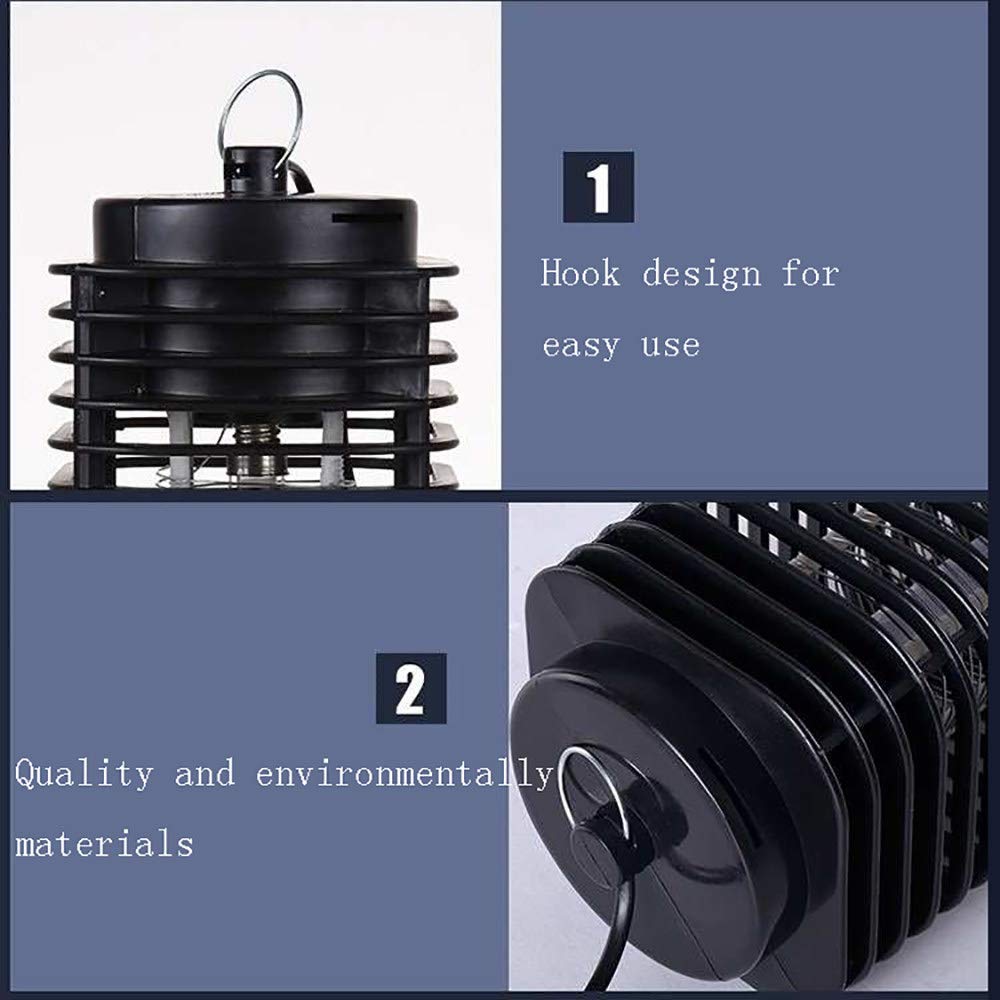 1

Hook design for easy use

2

Quality and environmentally materials