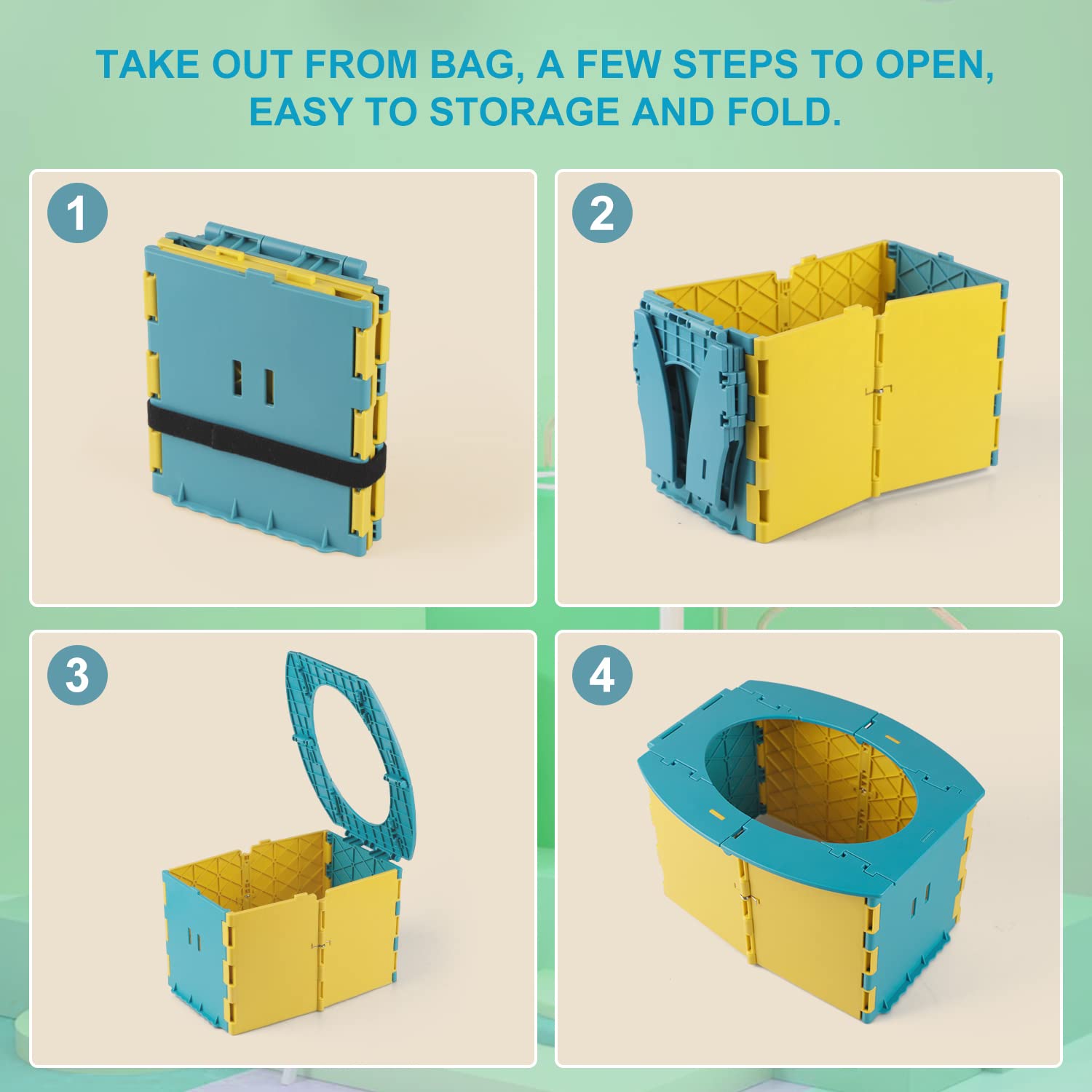 TAKE OUT FROM BAG, A FEW STEPS TO OPEN, EASY TO STORAGE AND FOLD.

1

2

3

4