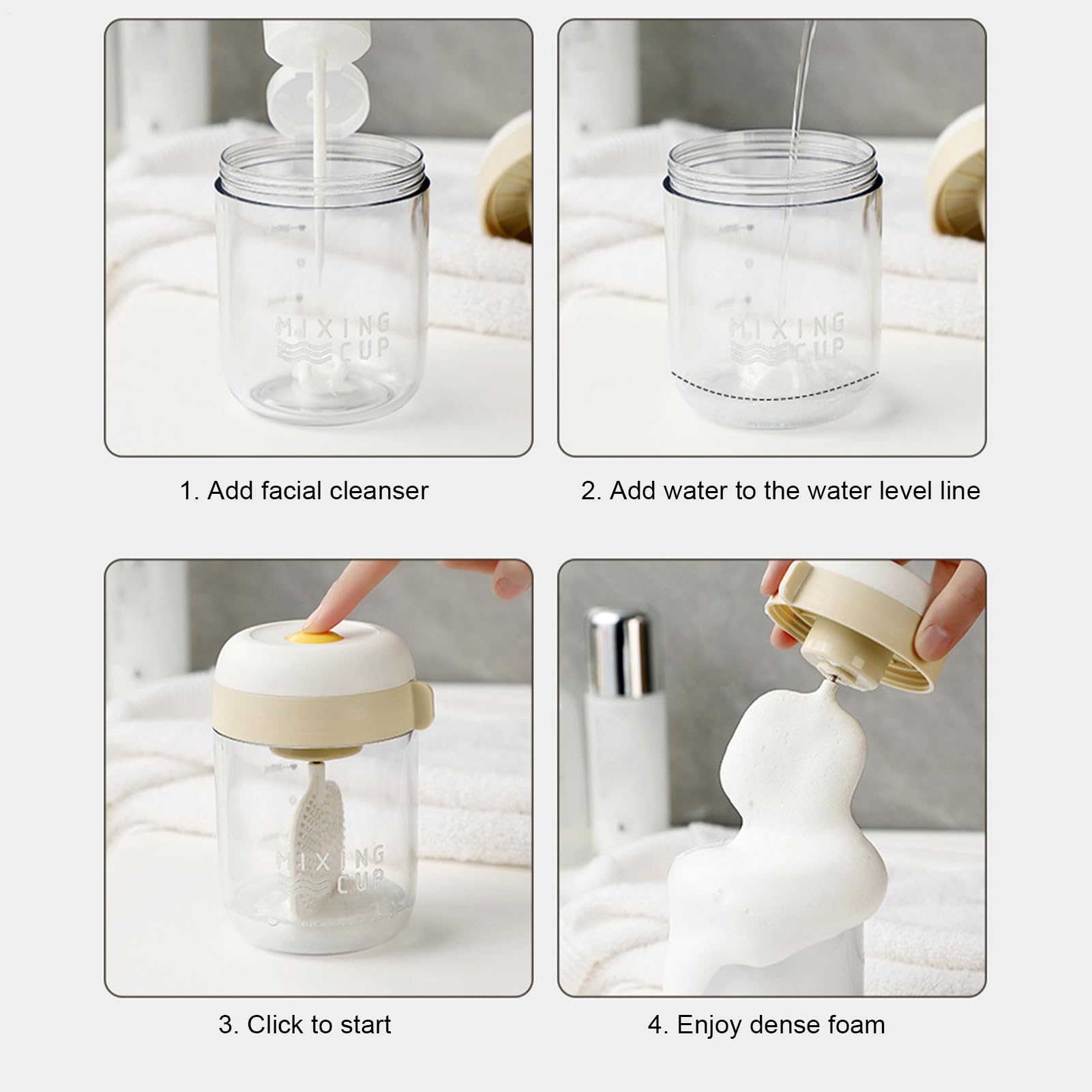 MIXING CUP

1. Add facial cleanser

MIXING CUP

2. Add water to the water level line

MIXING CUP

3. Click to start

4. Enjoy dense foam