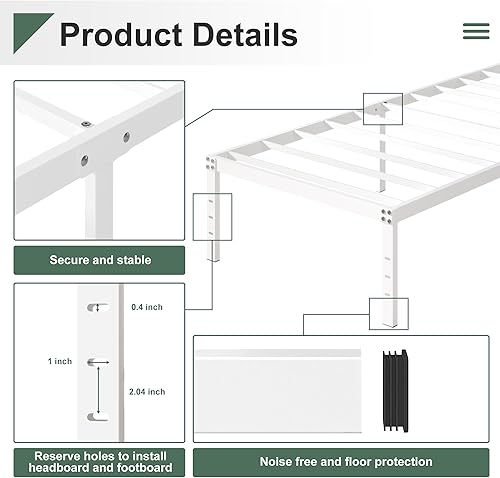 Product Details

Secure and stable

0.4 inch

1 inch

2.04 inch

Reserve holes to install headboard and footboard

Noise free and floor protection