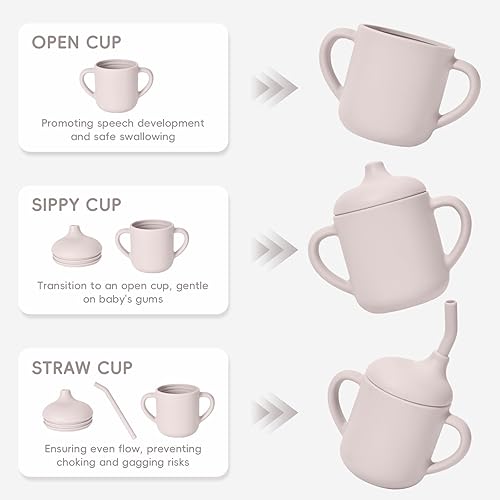 OPEN CUP

Promoting speech development and safe swallowing

SIPPY CUP

Transition to an open cup, gentle on baby's gums

STRAW CUP

Ensuring even flow, preventing choking and gagging risks