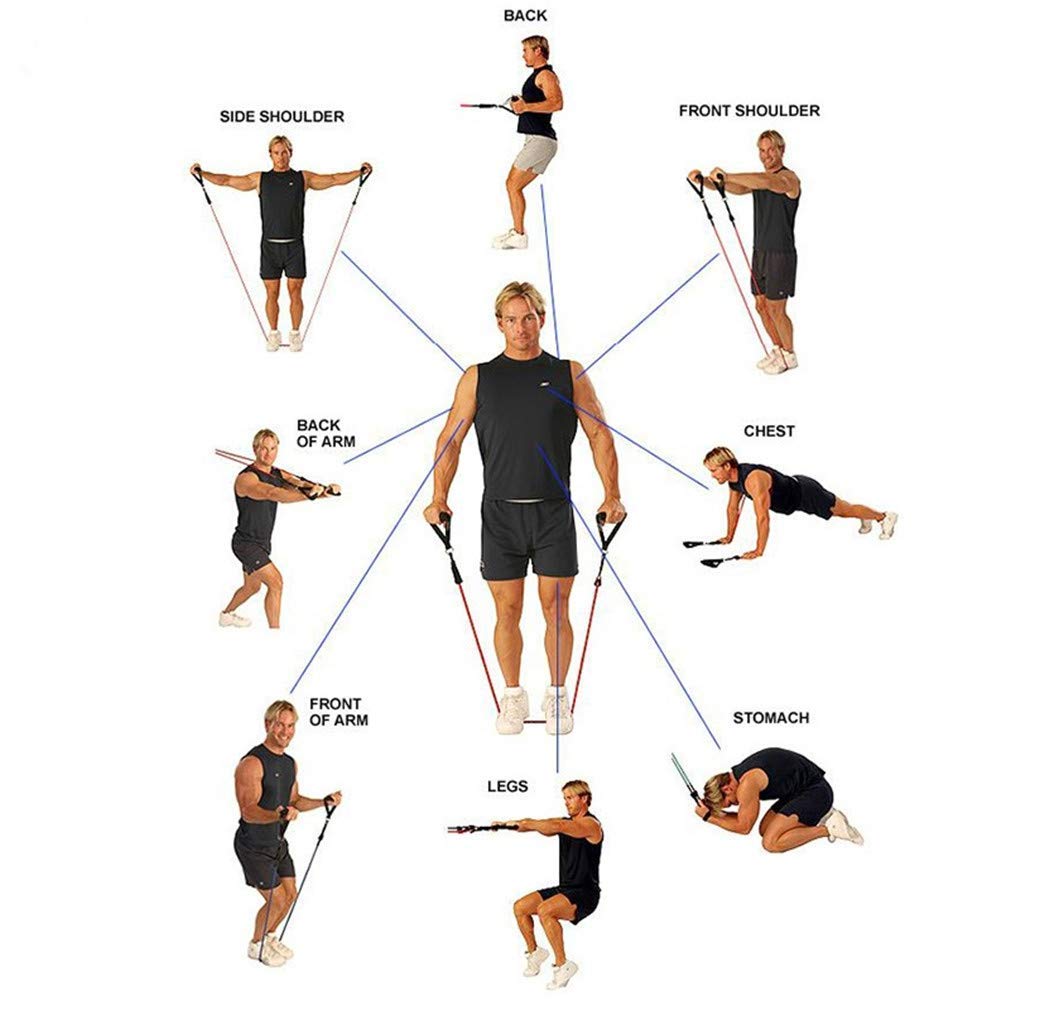 BACK

SIDE SHOULDER

FRONT SHOULDER

BACK OF ARM

CHEST

FRONT OF ARM

STOMACH

LEGS