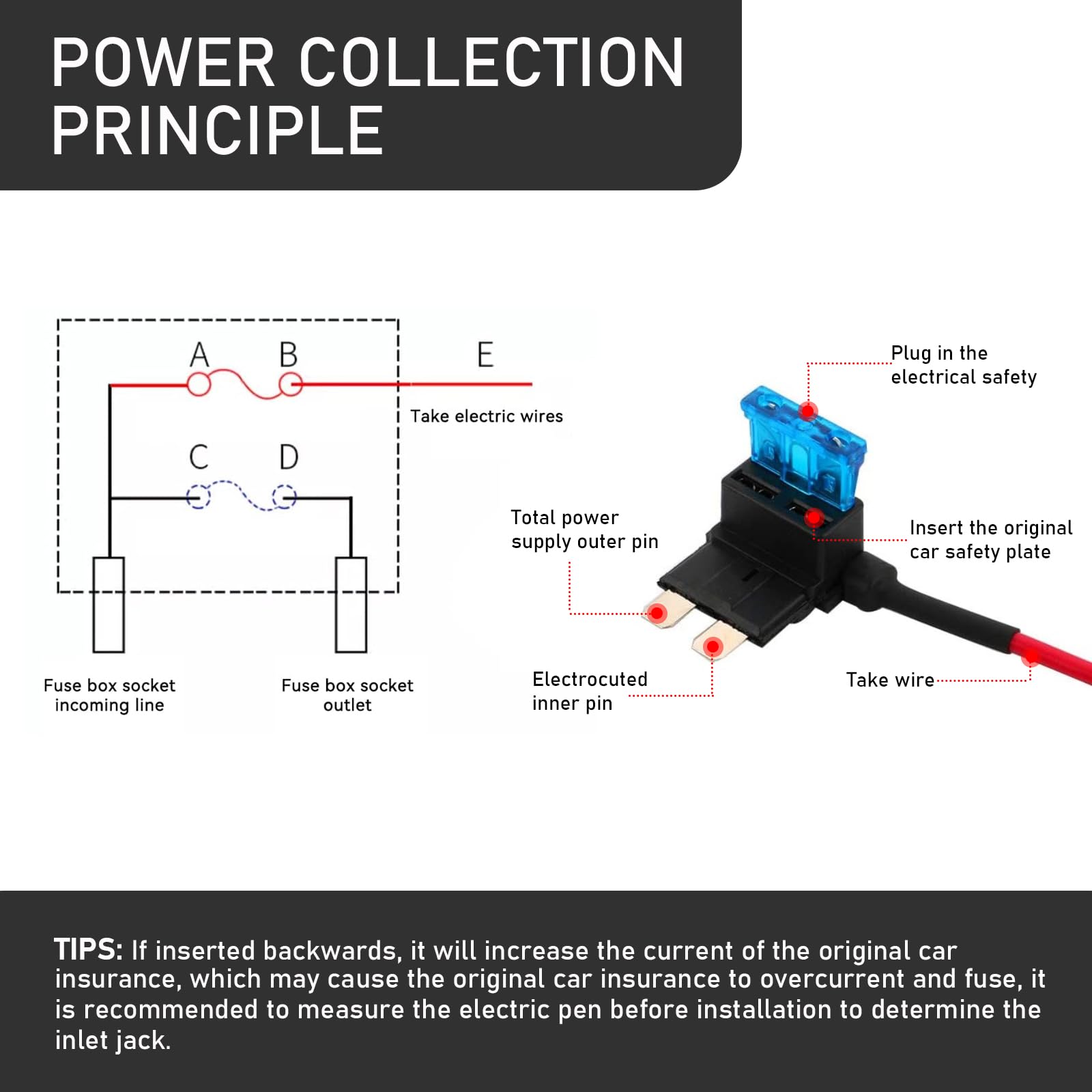 POWER COLLECTION PRINCIPLE

A B

E

Take electric wires

C D

Fuse box socket incoming line

Fuse box socket outlet

Plug in the electrical safety

Total power supply outer pin

Insert the original car safety plate

Electrocuted inner pin

Take wire

TIPS: If inserted backwards, it will increase the current of the original car insurance, which may cause the original car insurance to overcurrent and fuse, it is recommended to measure the electric pen before installation to determine the inlet jack.