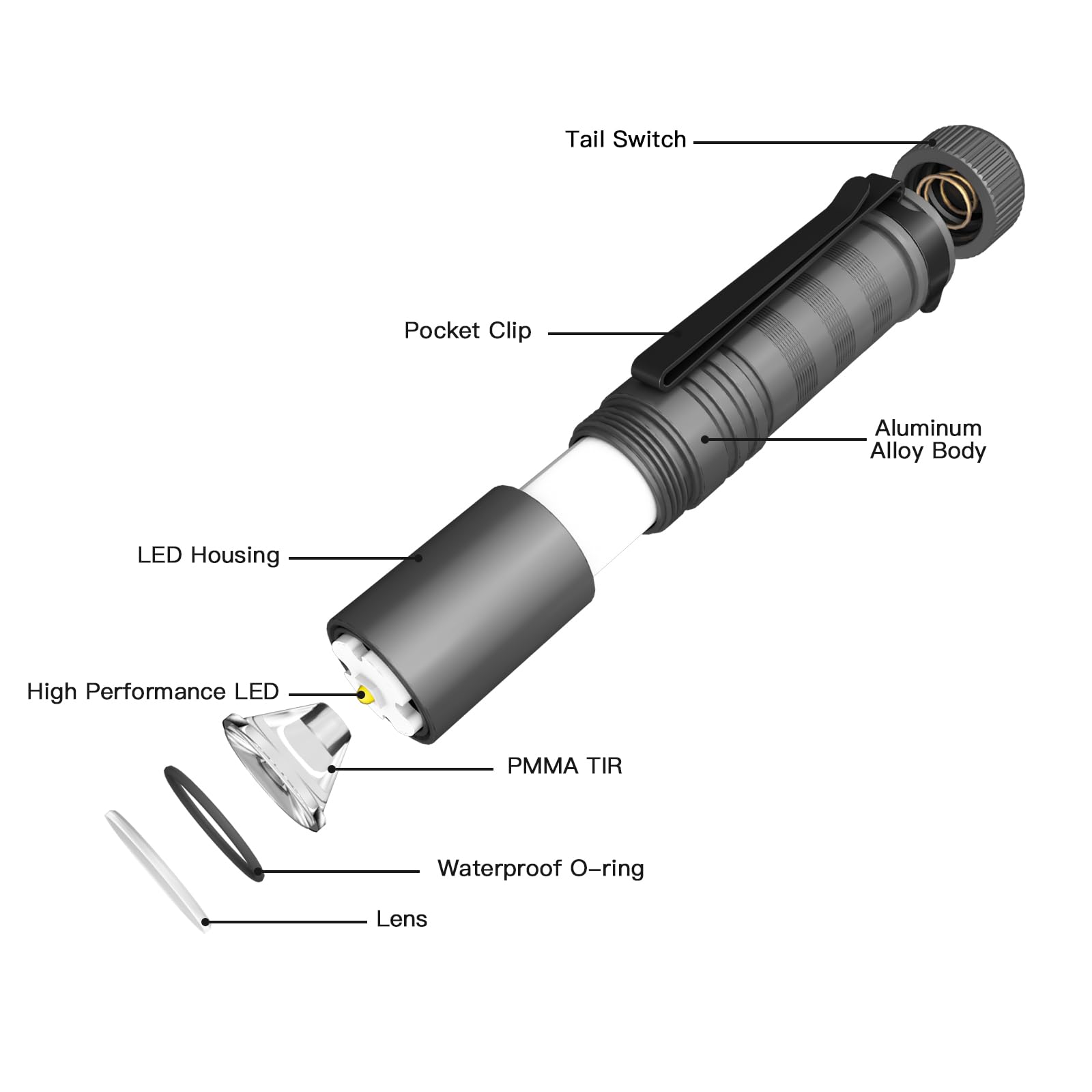 Tail Switch

Pocket Clip

Aluminum Alloy Body

LED Housing

High Performance LED

PMMA TIR

Waterproof O-ring

Lens