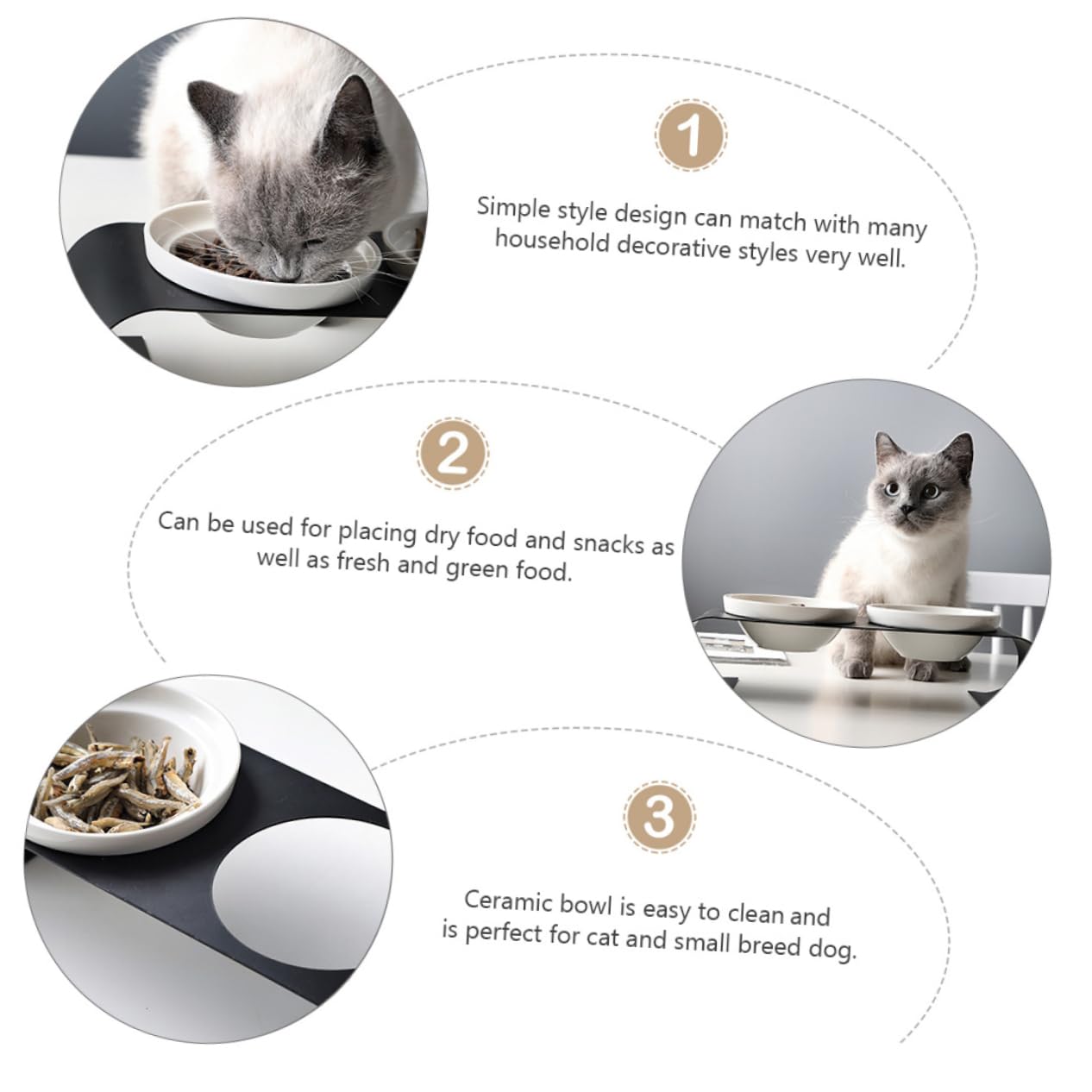 1

Simple style design can match with many household decorative styles very well.

2

Can be used for placing dry food and snacks as well as fresh and green food.

3

Ceramic bowl is easy to clean and is perfect for cat and small breed dog.