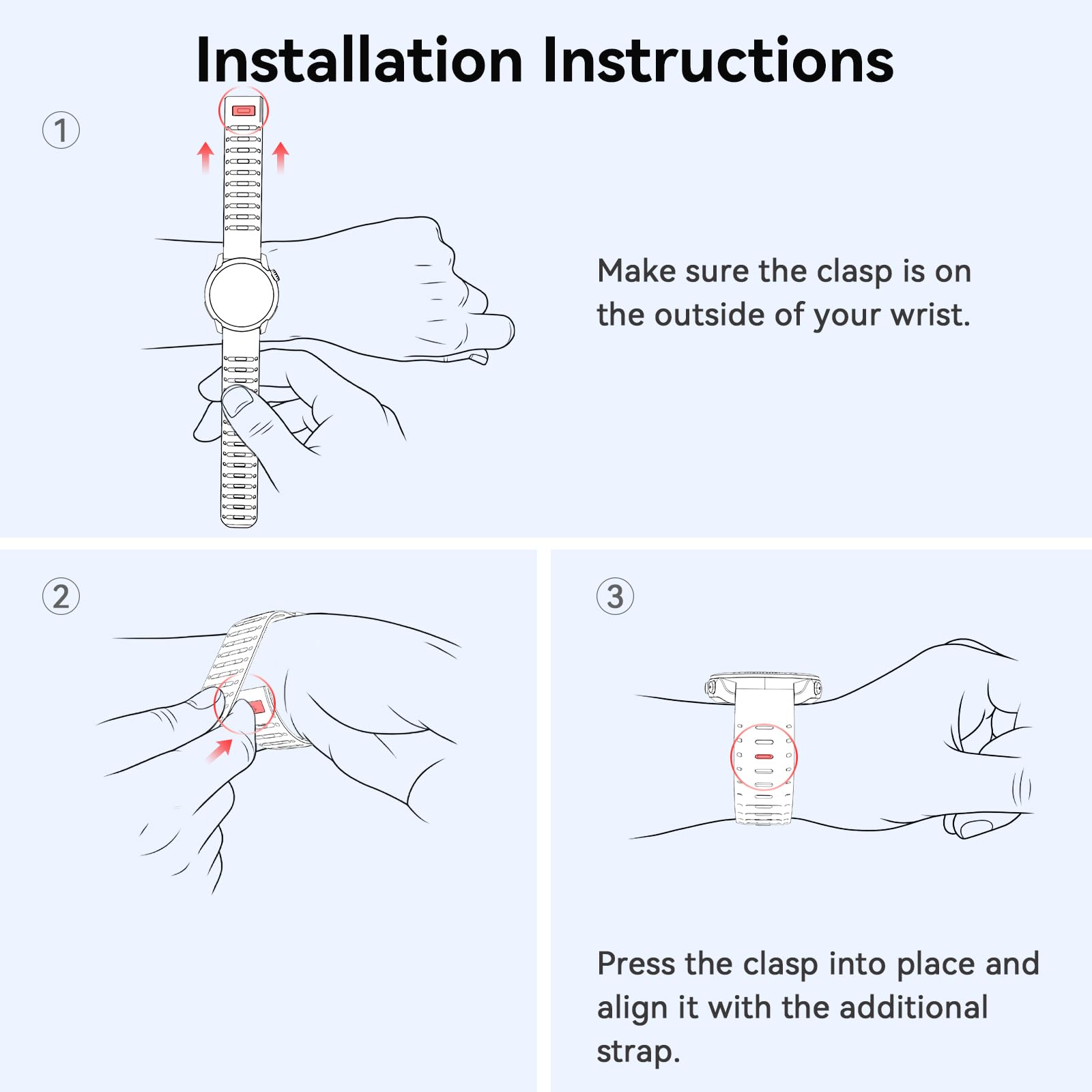 Installation Instructions

①

Make sure the clasp is on the outside of your wrist.

②

③

Press the clasp into place and align it with the additional strap.