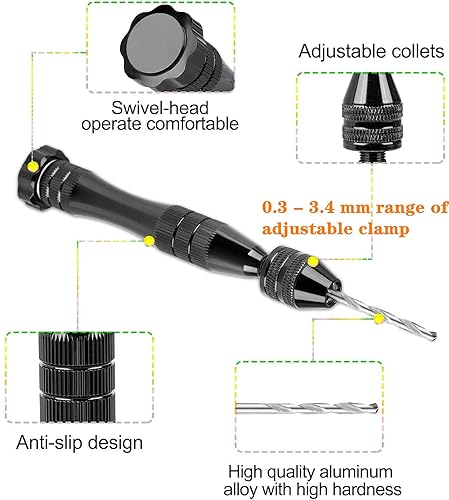 Swivel-head
operate comfortable

Adjustable collets

0.3 – 3.4 mm range of adjustable clamp

Anti-slip design

High quality aluminum alloy with high hardness