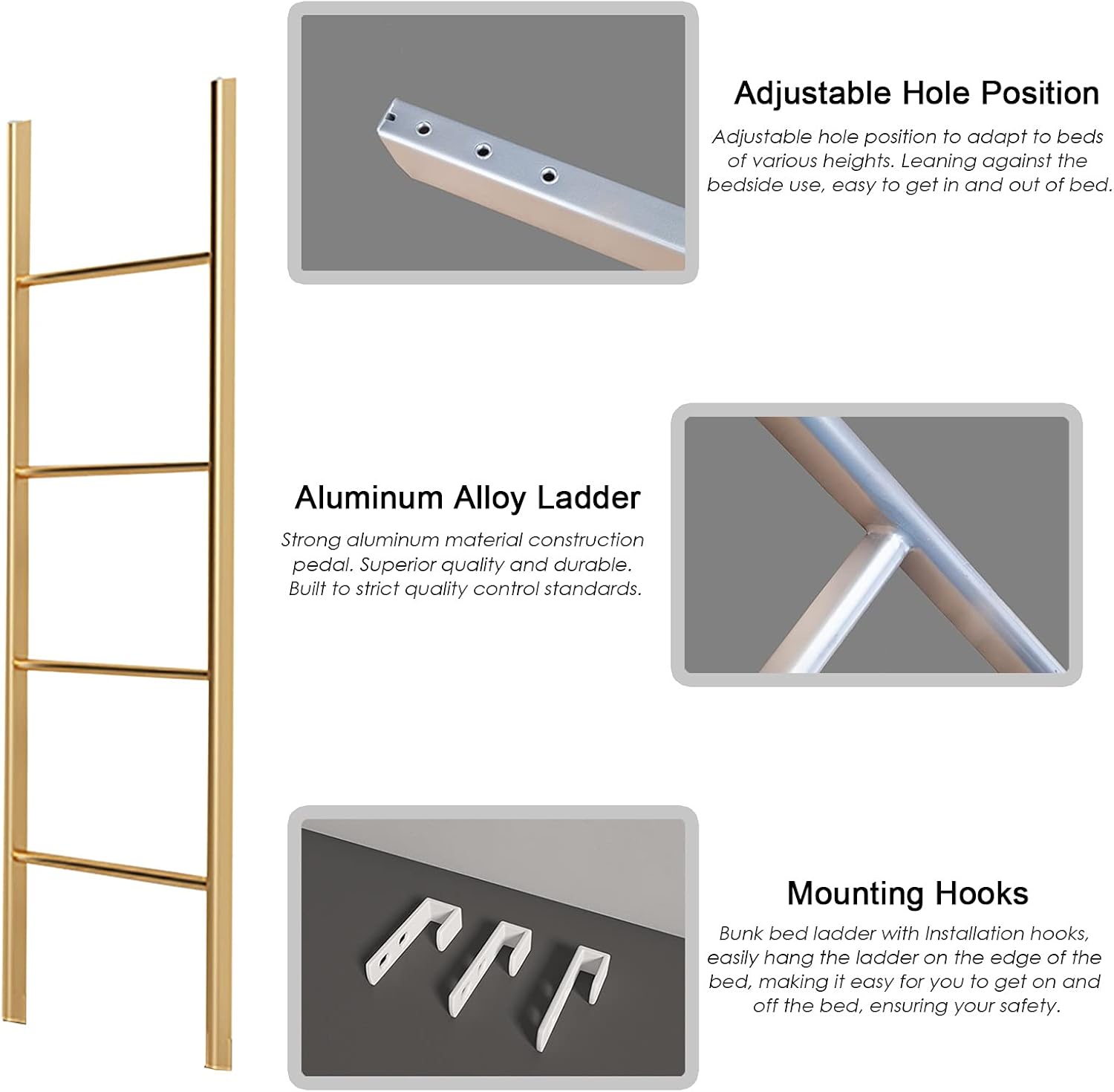 Adjustable Hole Position

Adjustable hole position to adapt to beds of various heights. Leaning against the bedside use, easy to get in and out of bed.

Aluminum Alloy Ladder

Strong aluminum material construction pedal. Superior quality and durable. Built to strict quality control standards.

Mounting Hooks

Bunk bed ladder with Installation hooks, easily hang the ladder on the edge of the bed, making it easy for you to get on and off the bed, ensuring your safety.