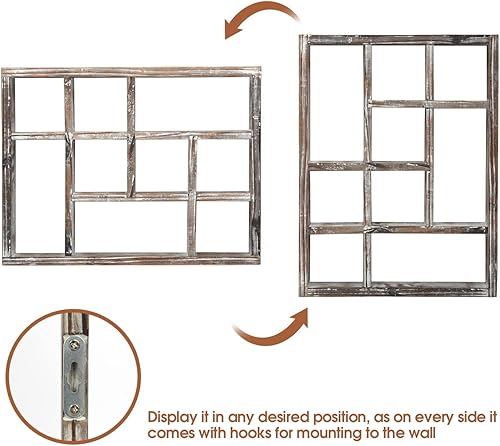 Display it in any desired position, as on every side it comes with hooks for mounting to the wall