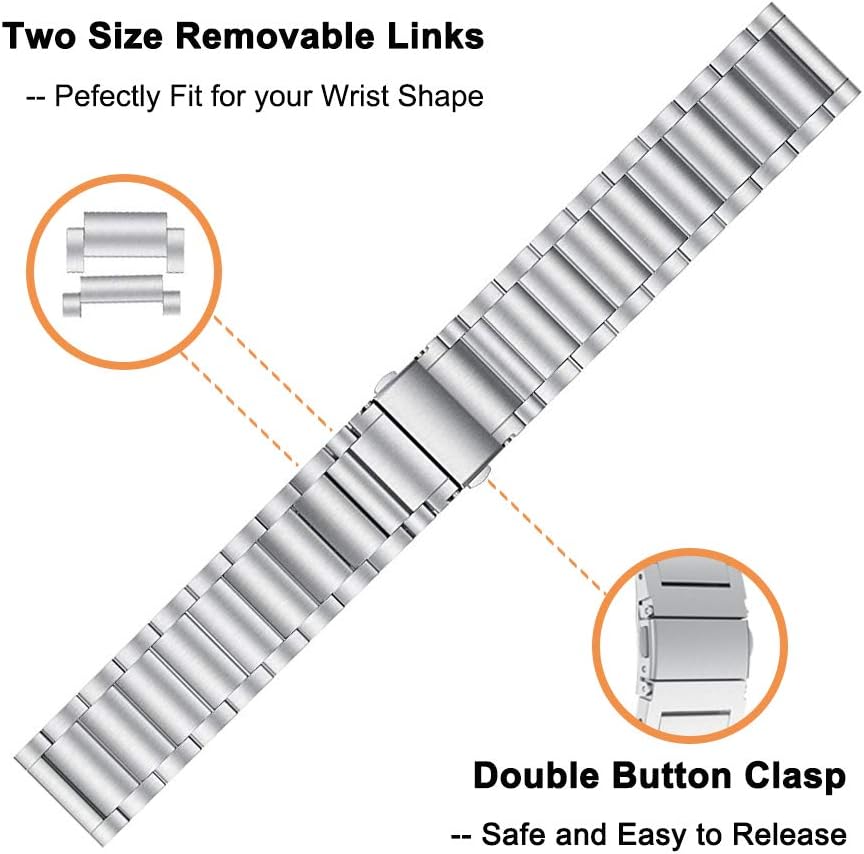 Two Size Removable Links

-- Pefectly Fit for your Wrist Shape

Double Button Clasp

-- Safe and Easy to Release