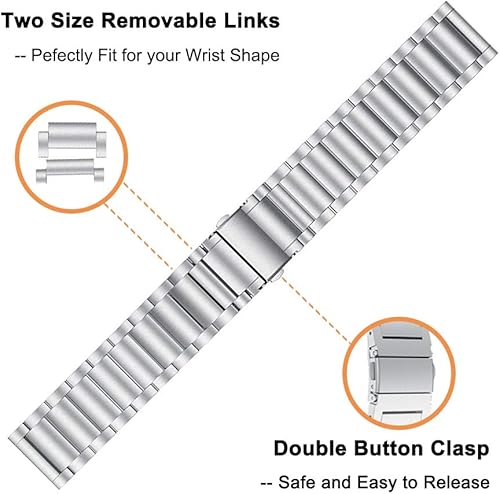 Two Size Removable Links

-- Pefectly Fit for your Wrist Shape

Double Button Clasp

-- Safe and Easy to Release