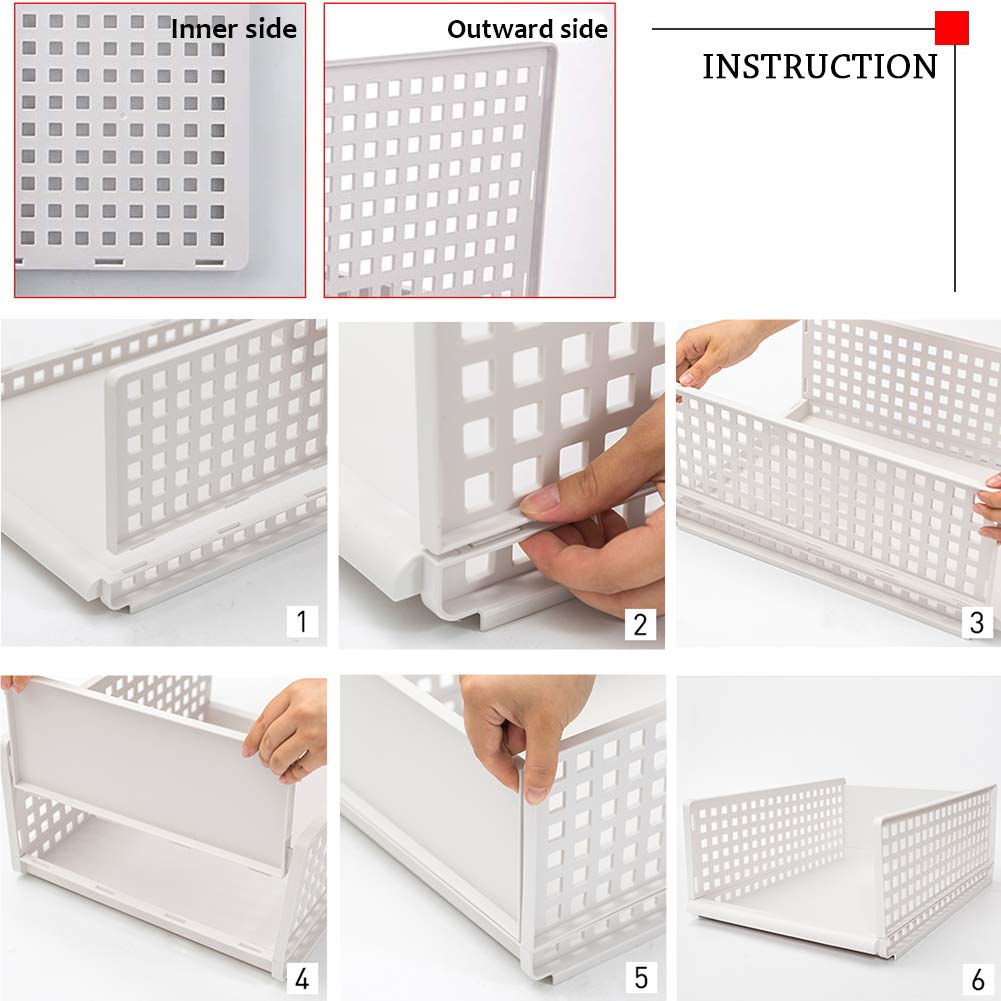 Inner side

Outward side

INSTRUCTION

1

2

3

4

5

6