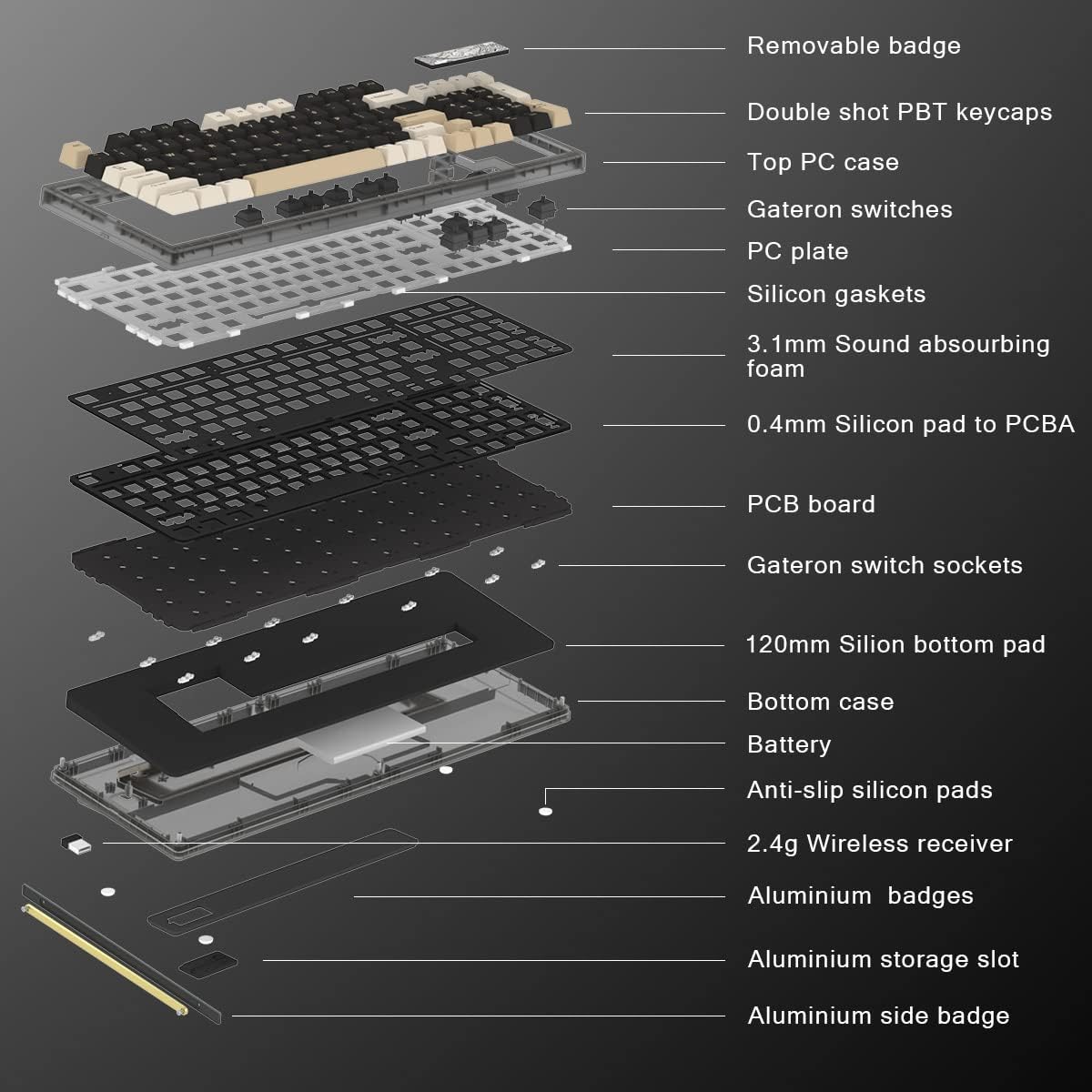 Removable badge

Double shot PBT keycaps

Top PC case

Gateron switches

PC plate

Silicon gaskets

3.1mm Sound absourbing foam

0.4mm Silicon pad to PCBA

PCB board

Gateron switch sockets

120mm Silion bottom pad

Bottom case

Battery

Anti-slip silicon pads

2.4g Wireless receiver

Aluminium badges

Aluminium storage slot

Aluminium side badge