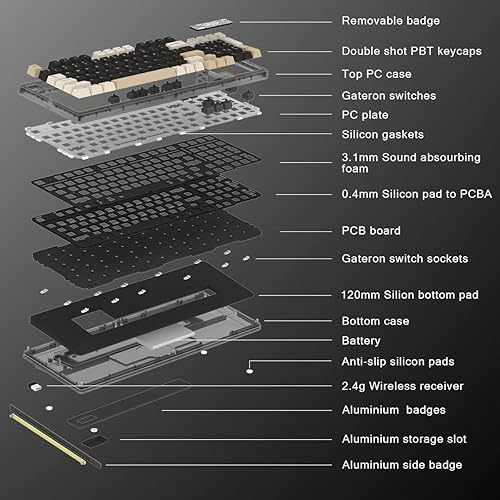 Removable badge

Double shot PBT keycaps

Top PC case

Gateron switches

PC plate

Silicon gaskets

3.1mm Sound absourbing foam

0.4mm Silicon pad to PCBA

PCB board

Gateron switch sockets

120mm Silion bottom pad

Bottom case

Battery

Anti-slip silicon pads

2.4g Wireless receiver

Aluminium badges

Aluminium storage slot

Aluminium side badge