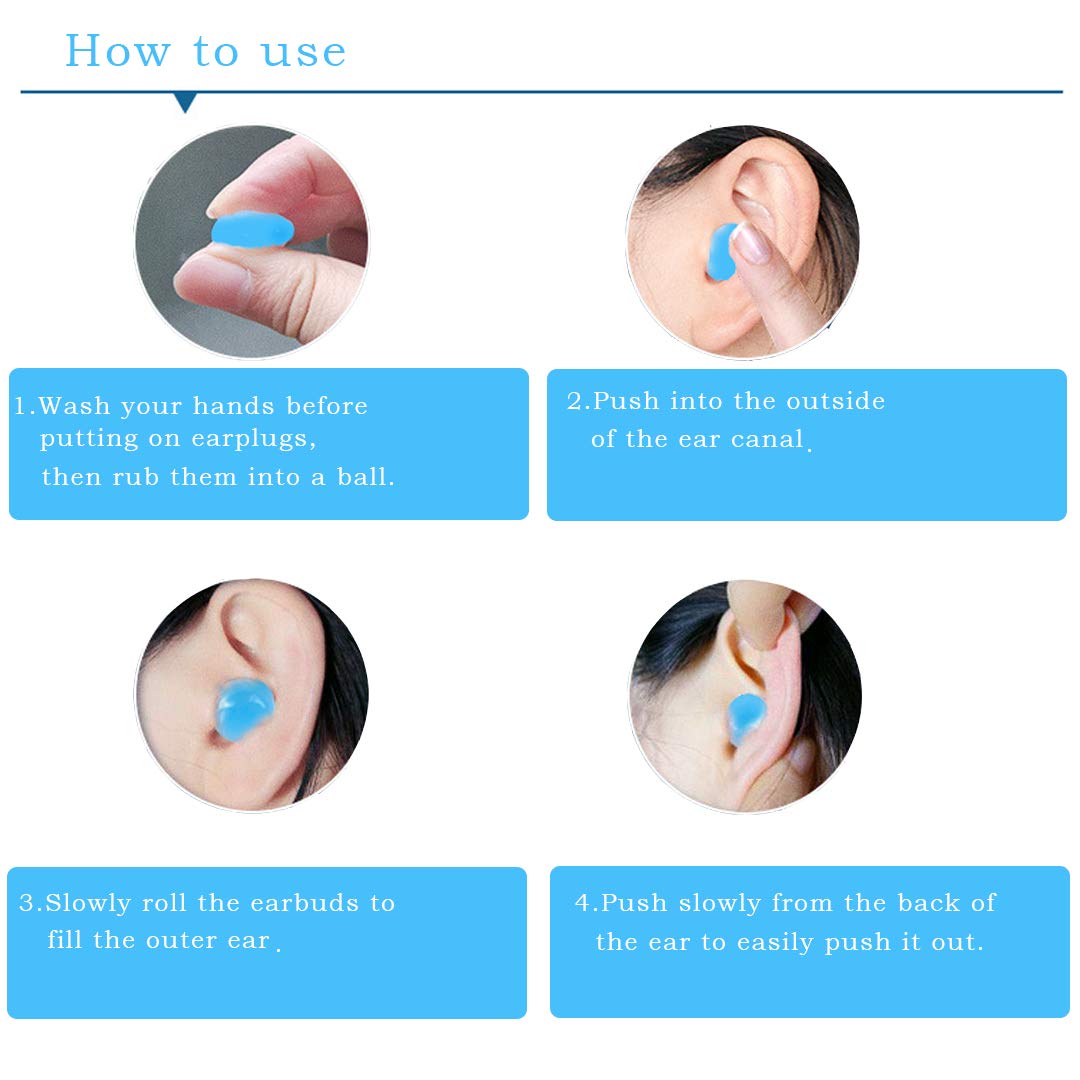 How to use

1.Wash your hands before putting on earplugs, then rub them into a ball.

2.Push into the outside of the ear canal.

3.Slowly roll the earbuds to fill the outer ear.

4.Push slowly from the back of the ear to easily push it out.