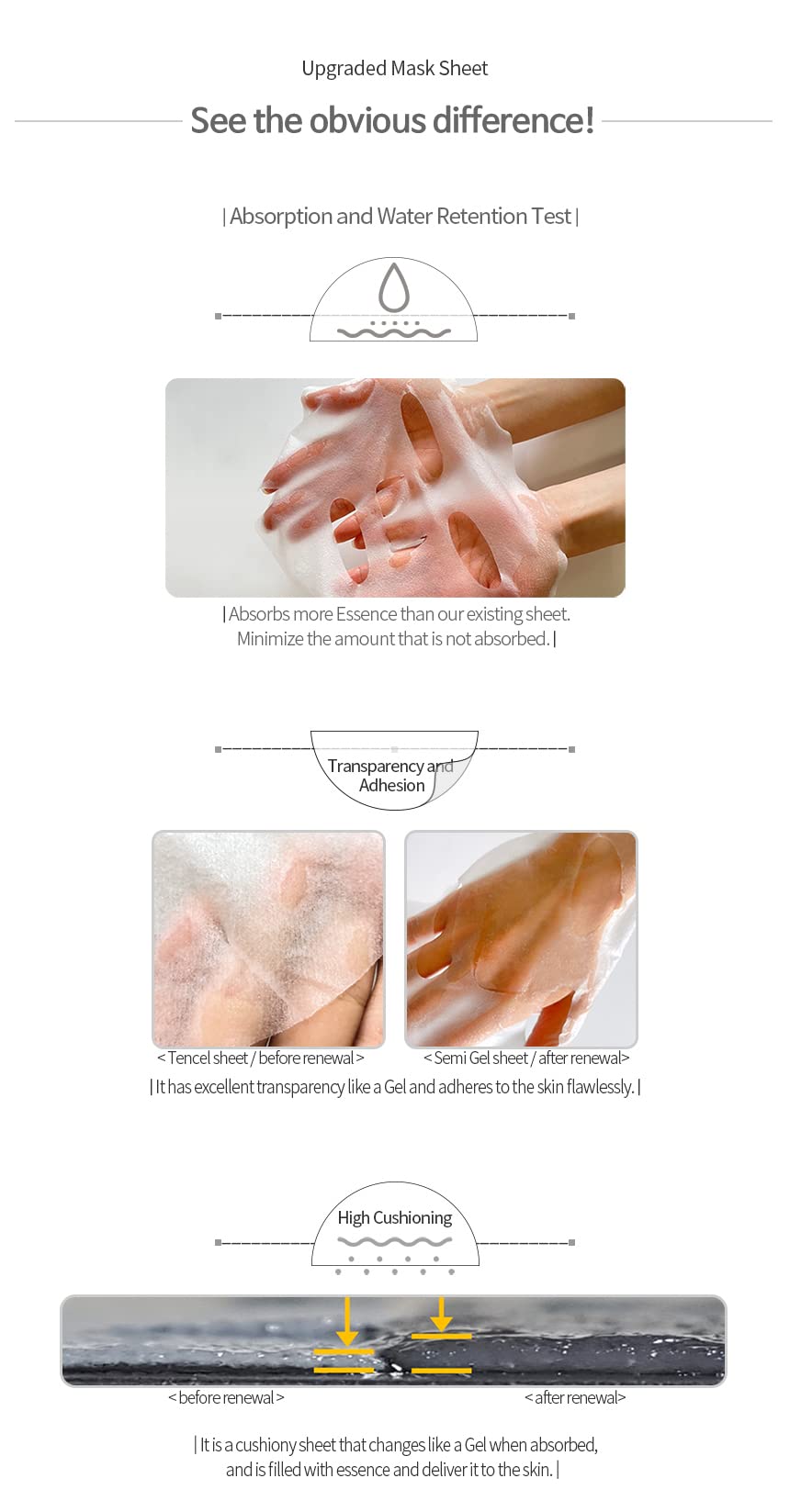 Upgraded Mask Sheet

See the obvious difference!

| Absorption and Water Retention Test |

| Absorbs more Essence than our existing sheet.
Minimize the amount that is not absorbed. |

Transparency and Adhesion

< Tencel sheet / before renewal >

< Semi Gel sheet / after renewal>

| It has excellent transparency like a Gel and adheres to the skin flawlessly. |

High Cushioning

< before renewal >

< after renewal>

| It is a cushiony sheet that changes like a Gel when absorbed,
and is filled with essence and deliver it to the skin. |