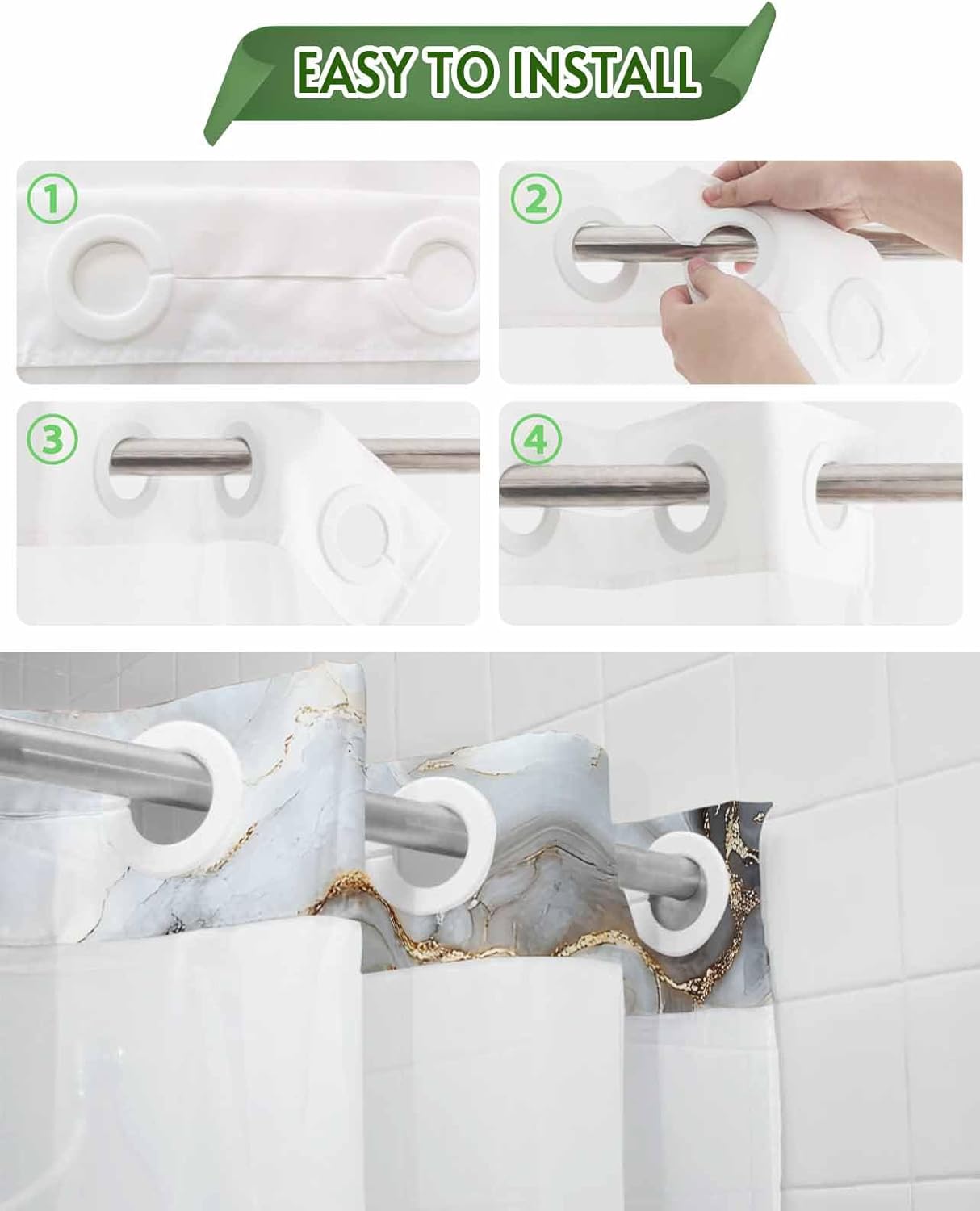 EASY TO INSTALL

1

2

3

4