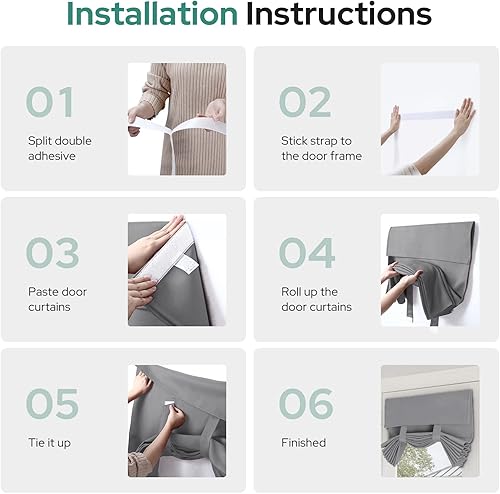 Installation Instructions

01
Split double adhesive

02
Stick strap to the door frame

03
Paste door curtains

04
Roll up the door curtains

05
Tie it up

06
Finished