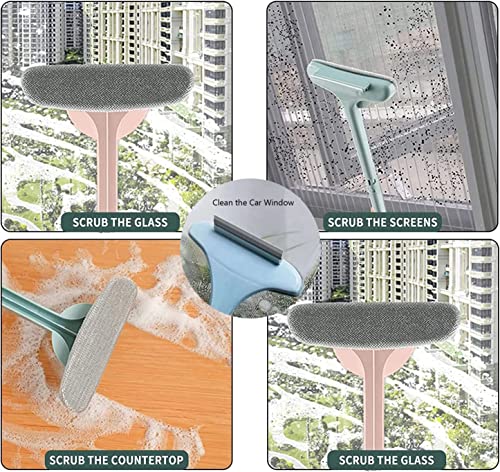 SCRUB THE GLASS

SCRUB THE SCREENS

Clean the Car Window

SCRUB THE COUNTERTOP

SCRUB THE GLASS