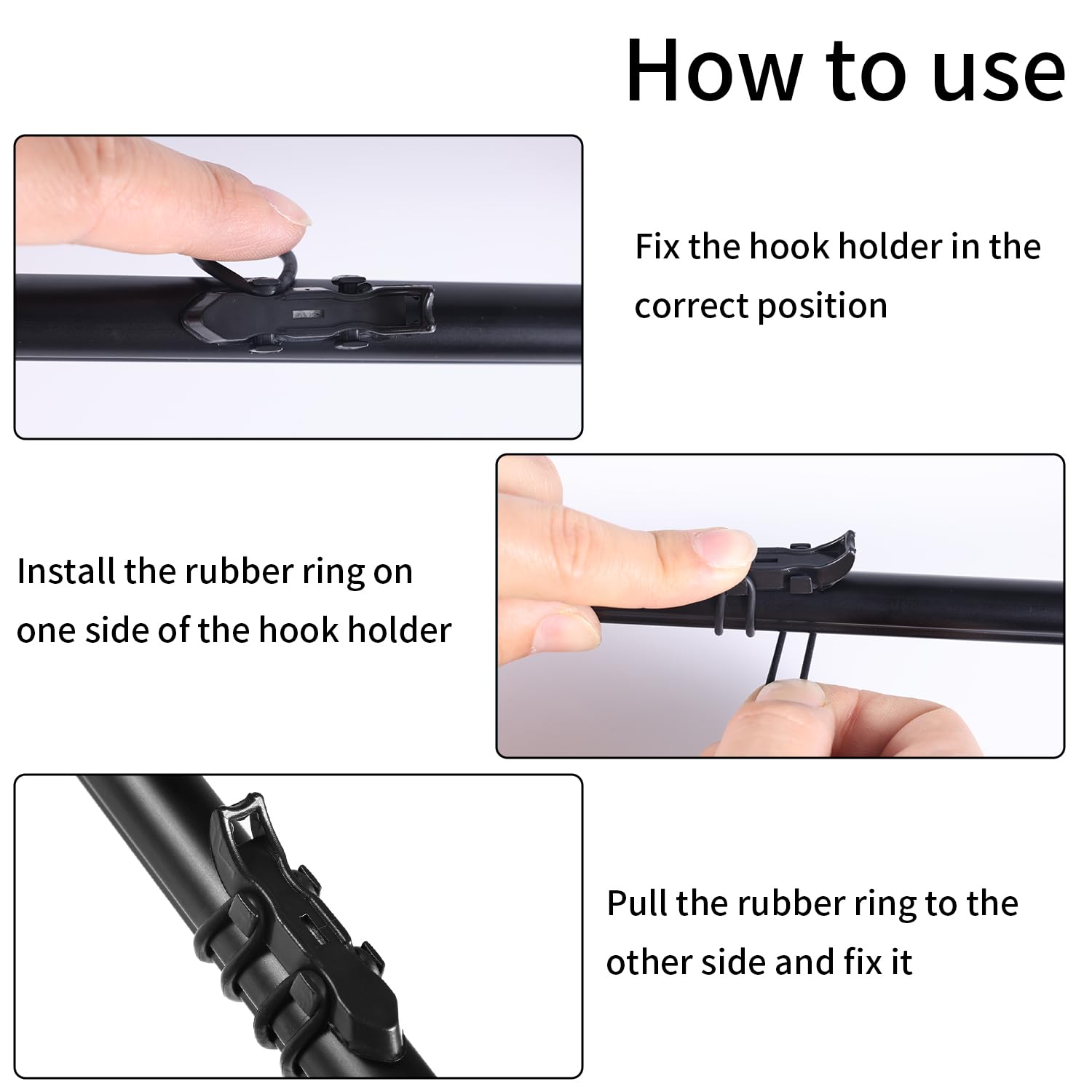 How to use

Fix the hook holder in the correct position

Install the rubber ring on one side of the hook holder

Pull the rubber ring to the other side and fix it