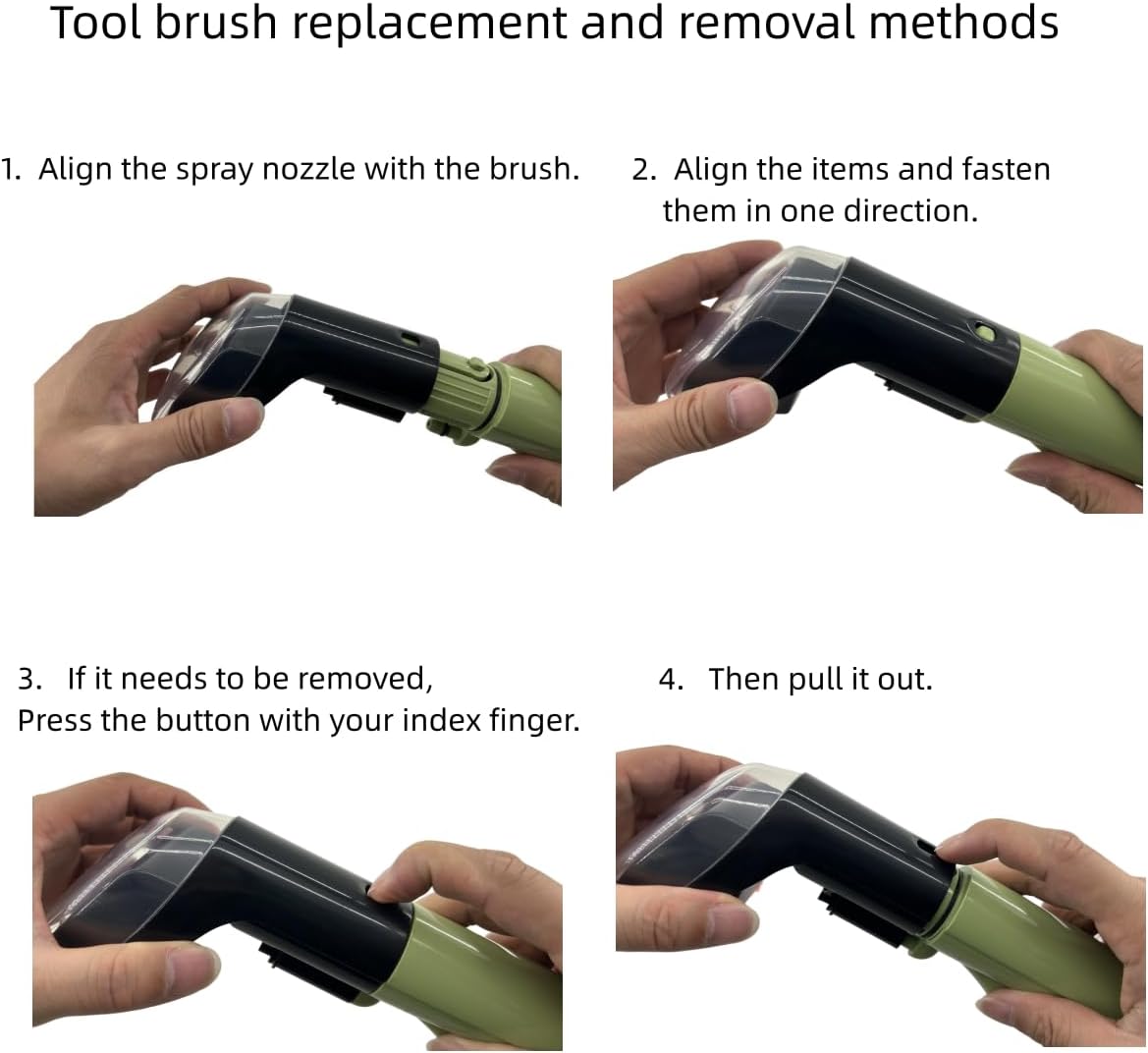 Tool brush replacement and removal methods

1. Align the spray nozzle with the brush.

2. Align the items and fasten them in one direction.

3. If it needs to be removed, Press the button with your index finger.

4. Then pull it out.