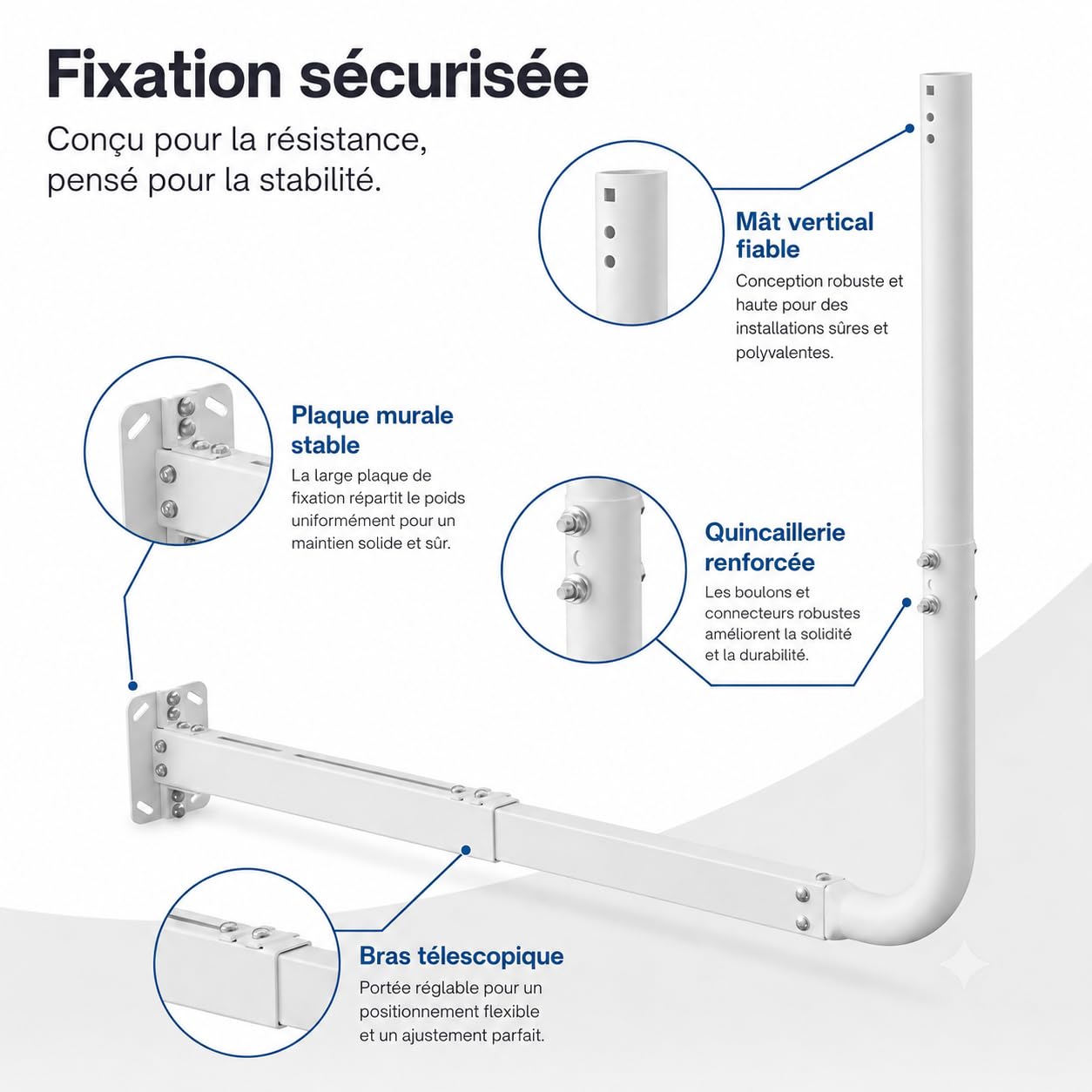 Fixation sécurisée

Conçu pour la résistance, pensé pour la stabilité.

Mât vertical fiable

Conception robuste et haute pour des installations sûres et polyvalentes.

Plaque murale stable

La large plaque de fixation répartit le poids uniformément pour un maintien solide et sûr.

Quincaillerie renforcée

Les boulons et connecteurs robustes améliorent la solidité et la durabilité.

Bras télescopique

Portée réglable pour un positionnement flexible et un ajustement parfait.