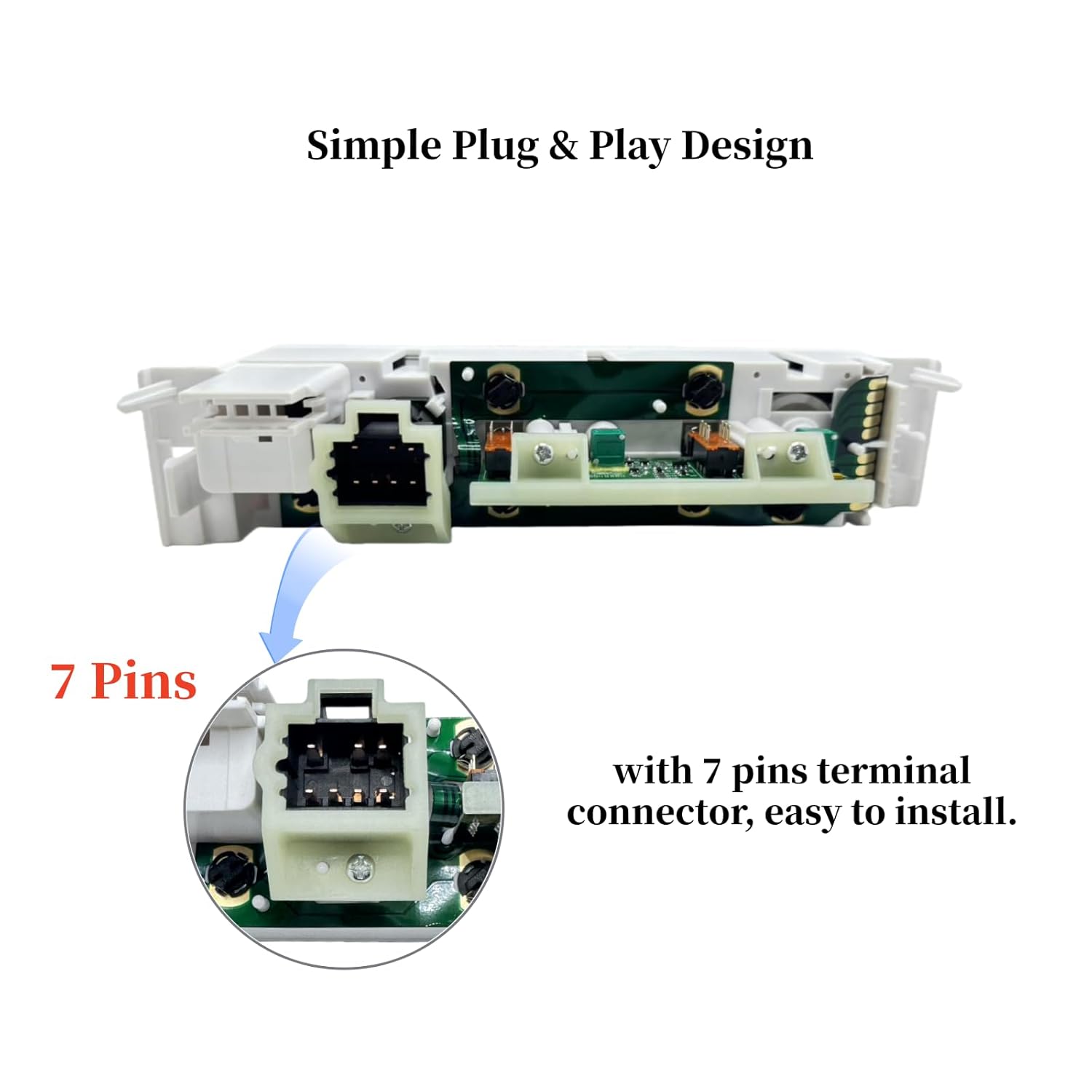 Simple Plug & Play Design

7 Pins

with 7 pins terminal connector, easy to install.