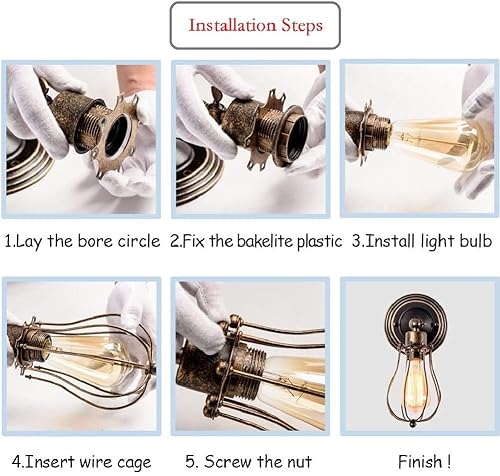 Installation Steps

1.Lay the bore circle

2.Fix the bakelite plastic

3.Install light bulb

4.Insert wire cage

5. Screw the nut

Finish !