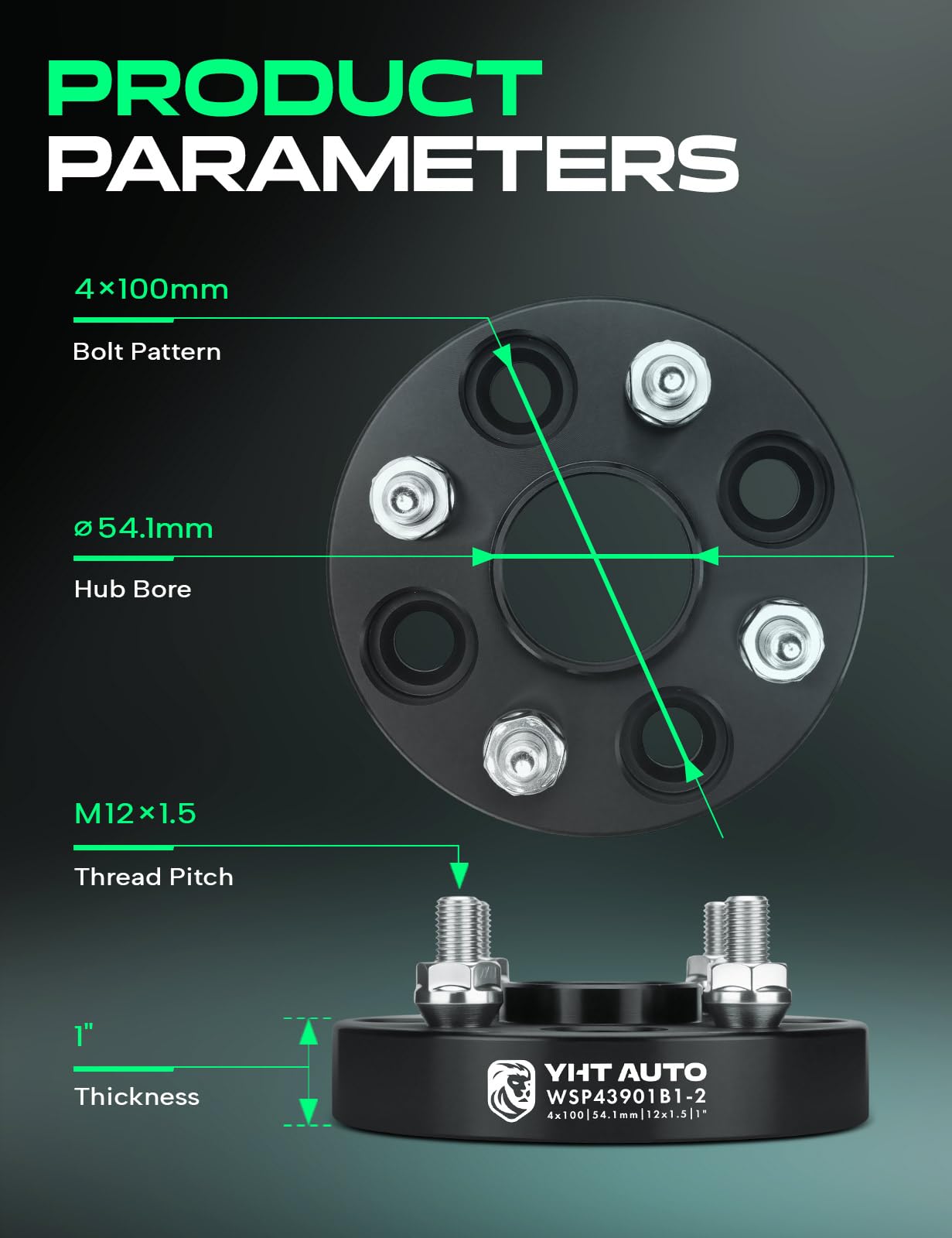 PRODUCT PARAMETERS

4×100mm
Bolt Pattern

ø54.1mm
Hub Bore

M12×1.5
Thread Pitch

1"
Thickness

YHT AUTO
WSP43901B1-2
4x100|54.1mm|12x1.5|1"