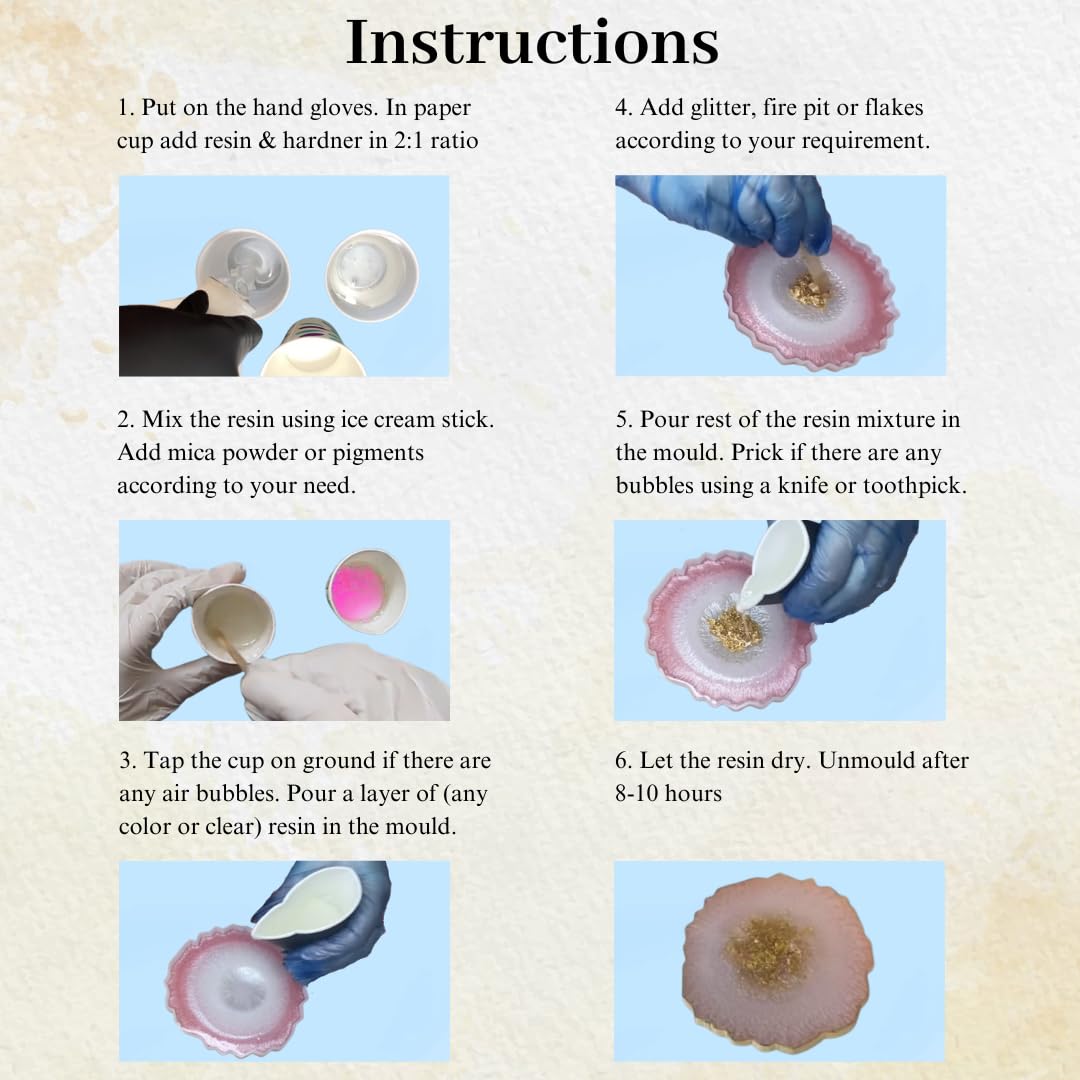 Instructions

1. Put on the hand gloves. In paper cup add resin & hardner in 2:1 ratio

2. Mix the resin using ice cream stick. Add mica powder or pigments according to your need.

3. Tap the cup on ground if there are any air bubbles. Pour a layer of (any color or clear) resin in the mould.

4. Add glitter, fire pit or flakes according to your requirement.

5. Pour rest of the resin mixture in the mould. Prick if there are any bubbles using a knife or toothpick.

6. Let the resin dry. Unmould after 8-10 hours