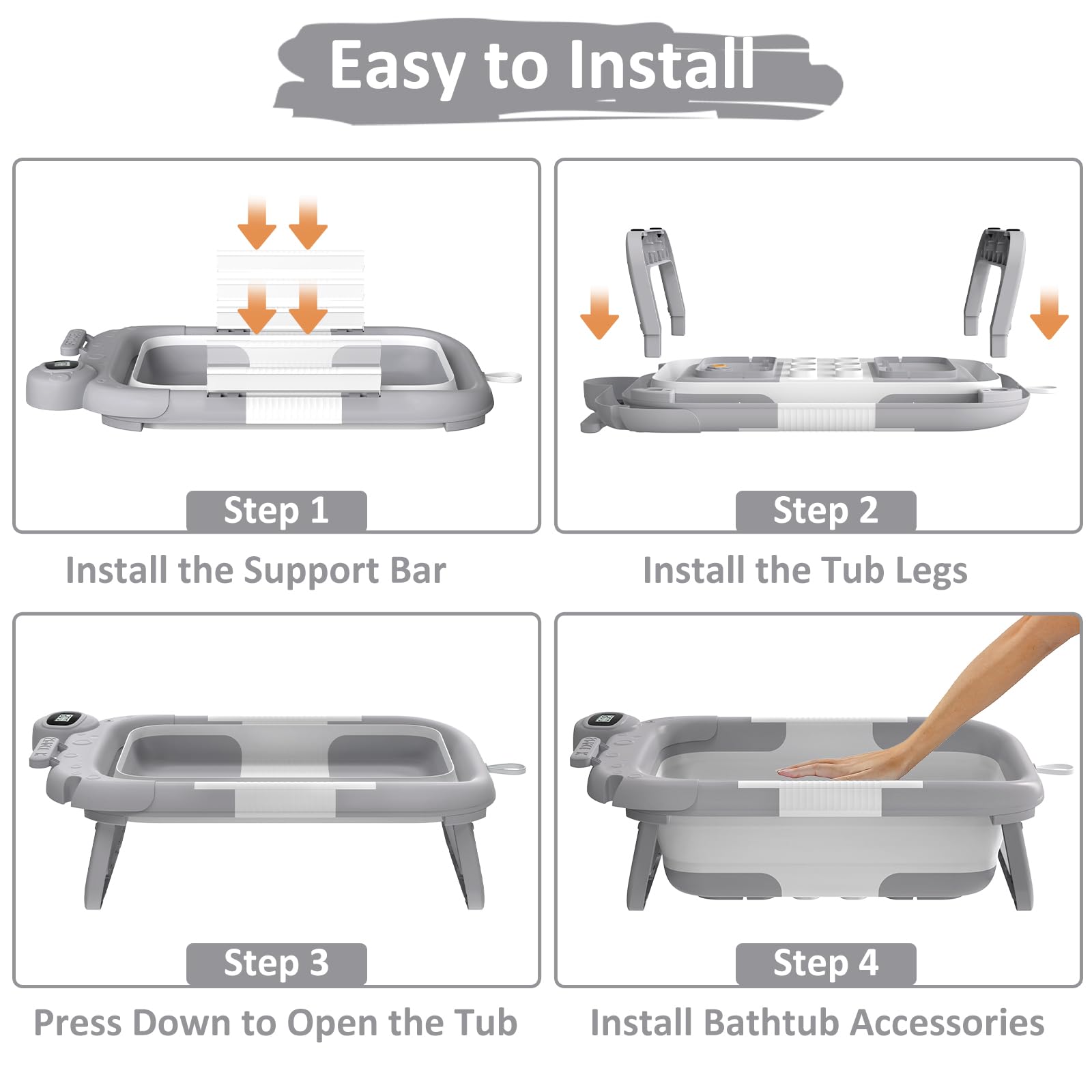 Easy to Install

Step 1
Install the Support Bar

Step 2
Install the Tub Legs

Step 3
Press Down to Open the Tub

Step 4
Install Bathtub Accessories