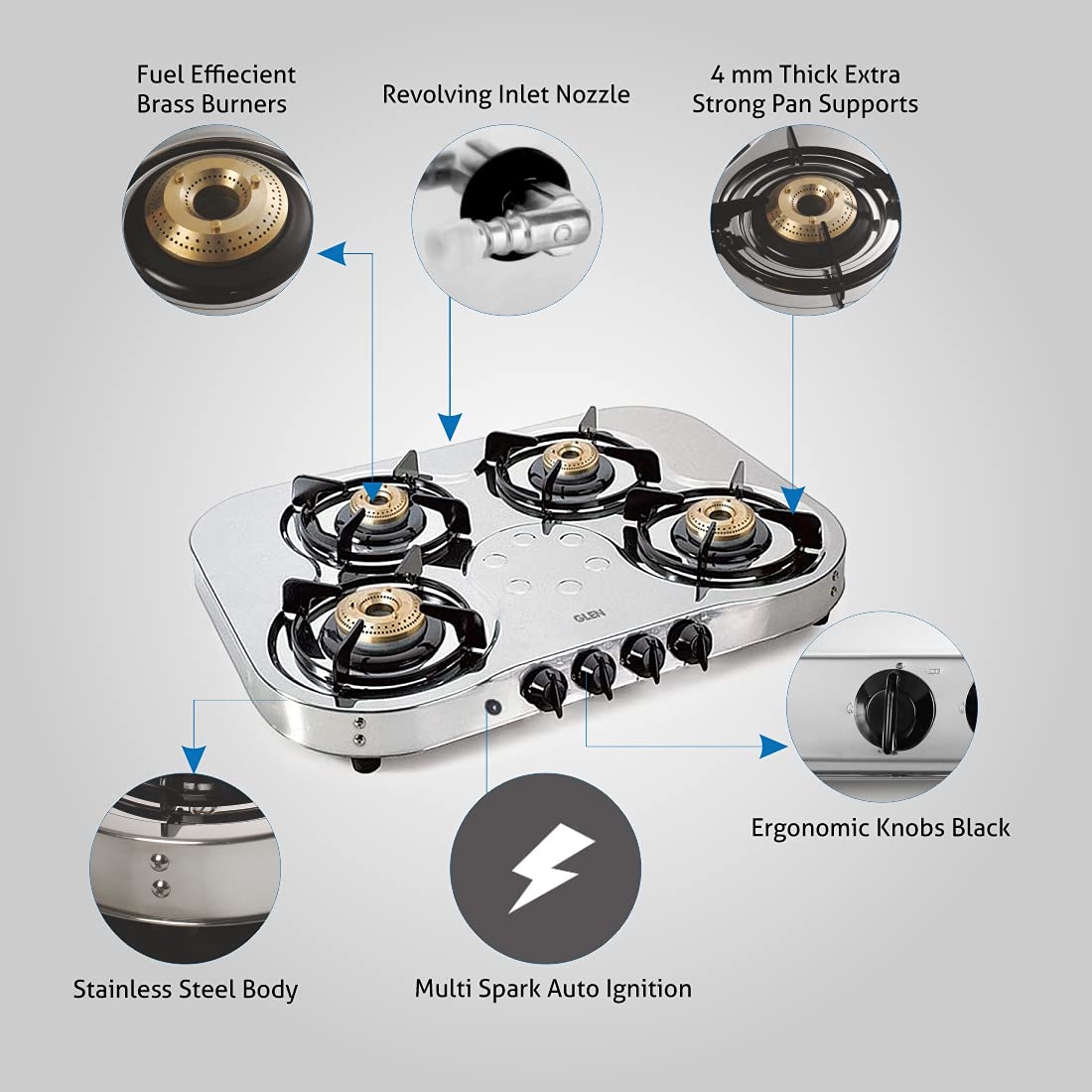 Fuel Effiecient Brass Burners

Revolving Inlet Nozzle

4 mm Thick Extra Strong Pan Supports

GLEN

Ergonomic Knobs Black

Stainless Steel Body

Multi Spark Auto Ignition