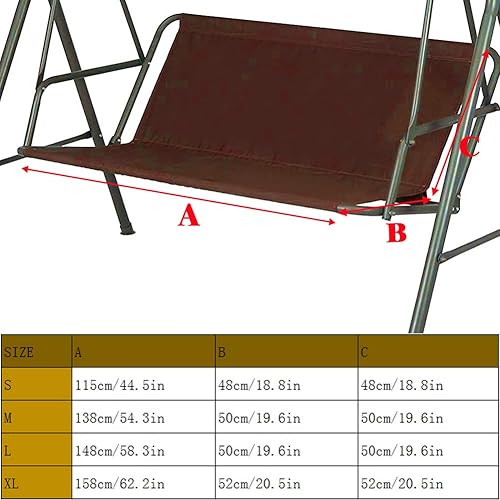 C

A

B

| SIZE | A | B | C |
|---|---|---|---|
| S | 115cm/44.5in | 48cm/18.8in | 48cm/18.8in |
| M | 138cm/54.3in | 50cm/19.6in | 50cm/19.6in |
| L | 148cm/58.3in | 50cm/19.6in | 50cm/19.6in |
| XL | 158cm/62.2in | 52cm/20.5in | 52cm/20.5in |