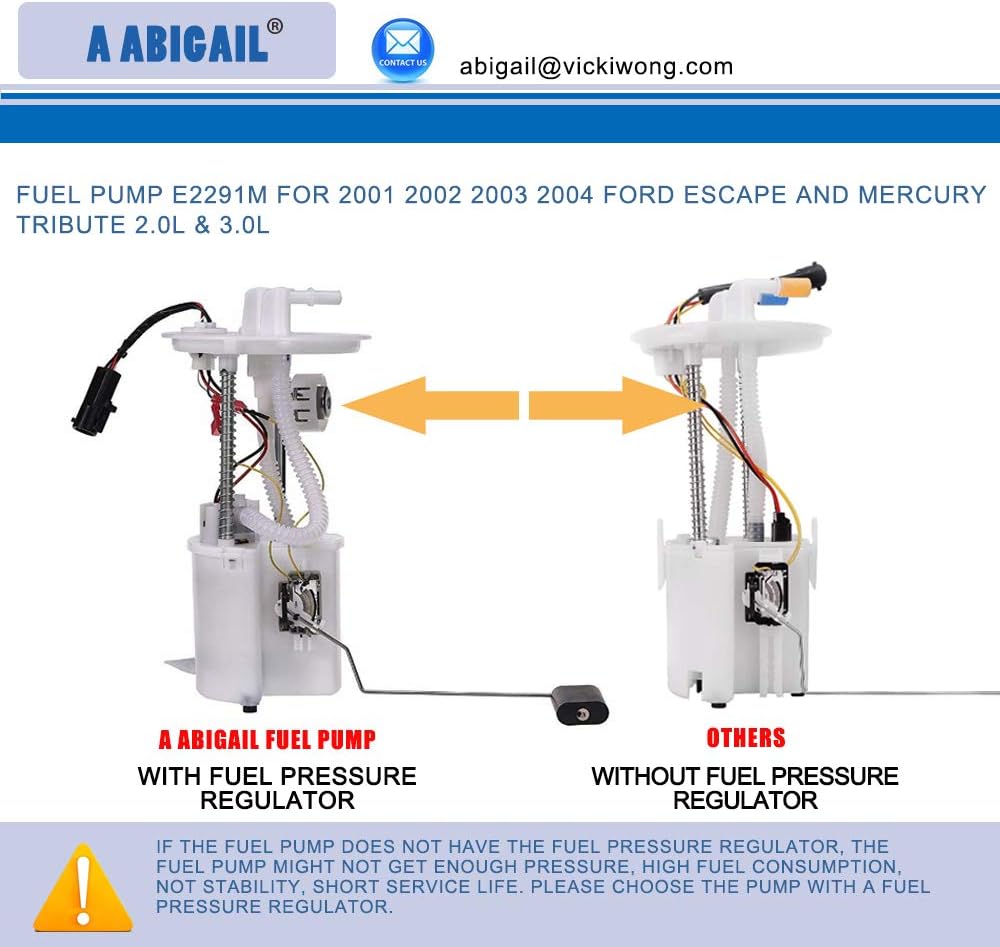 A ABIGAIL®

CONTACT US

abigail@vickiwong.com

FUEL PUMP E2291M FOR 2001 2002 2003 2004 FORD ESCAPE AND MERCURY TRIBUTE 2.0L & 3.0L

A ABIGAIL FUEL PUMP

WITH FUEL PRESSURE REGULATOR

OTHERS

WITHOUT FUEL PRESSURE REGULATOR

IF THE FUEL PUMP DOES NOT HAVE THE FUEL PRESSURE REGULATOR, THE FUEL PUMP MIGHT NOT GET ENOUGH PRESSURE, HIGH FUEL CONSUMPTION, NOT STABILITY, SHORT SERVICE LIFE. PLEASE CHOOSE THE PUMP WITH A FUEL PRESSURE REGULATOR.