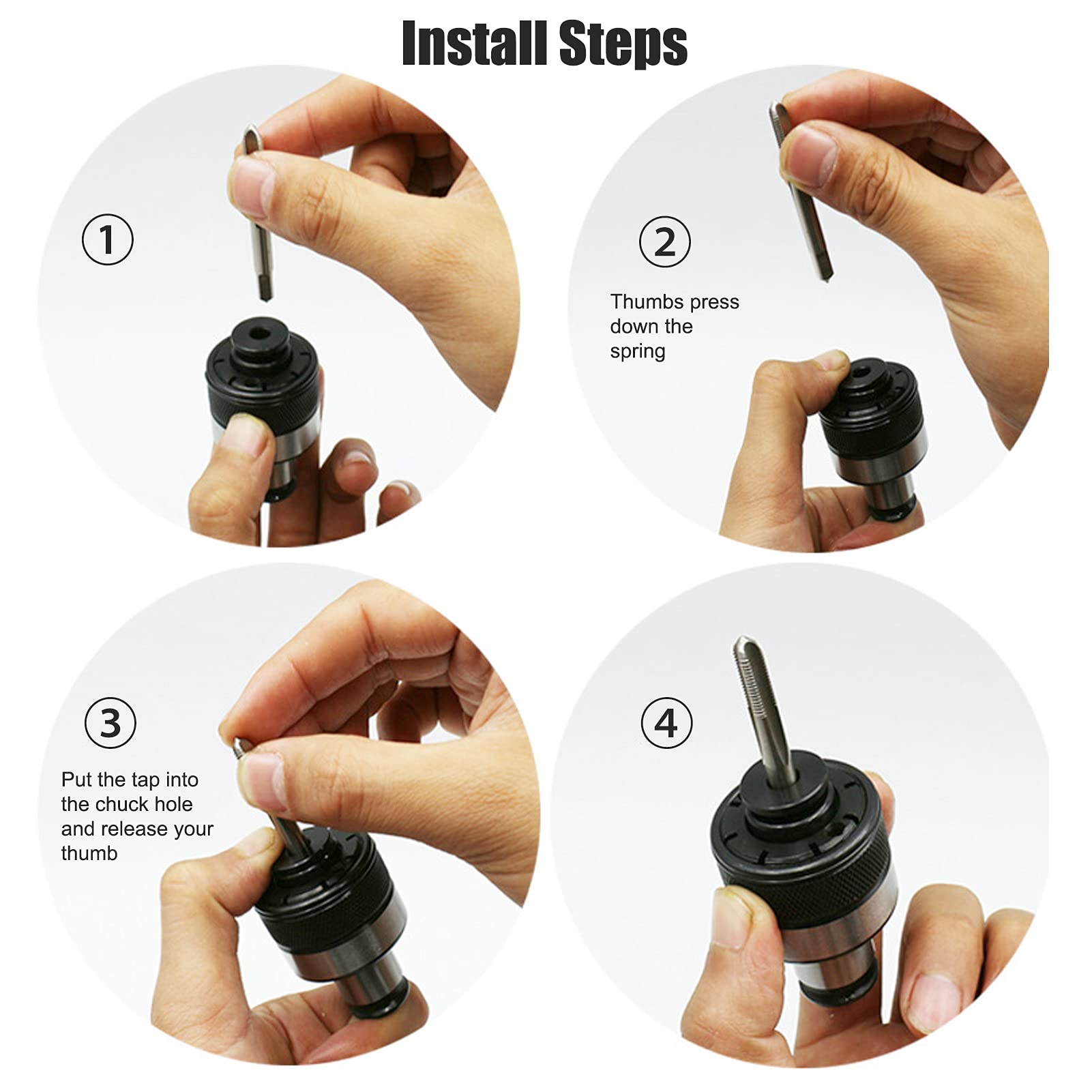 Install Steps

1

2

Thumbs press down the spring

3

Put the tap into the chuck hole and release your thumb

4