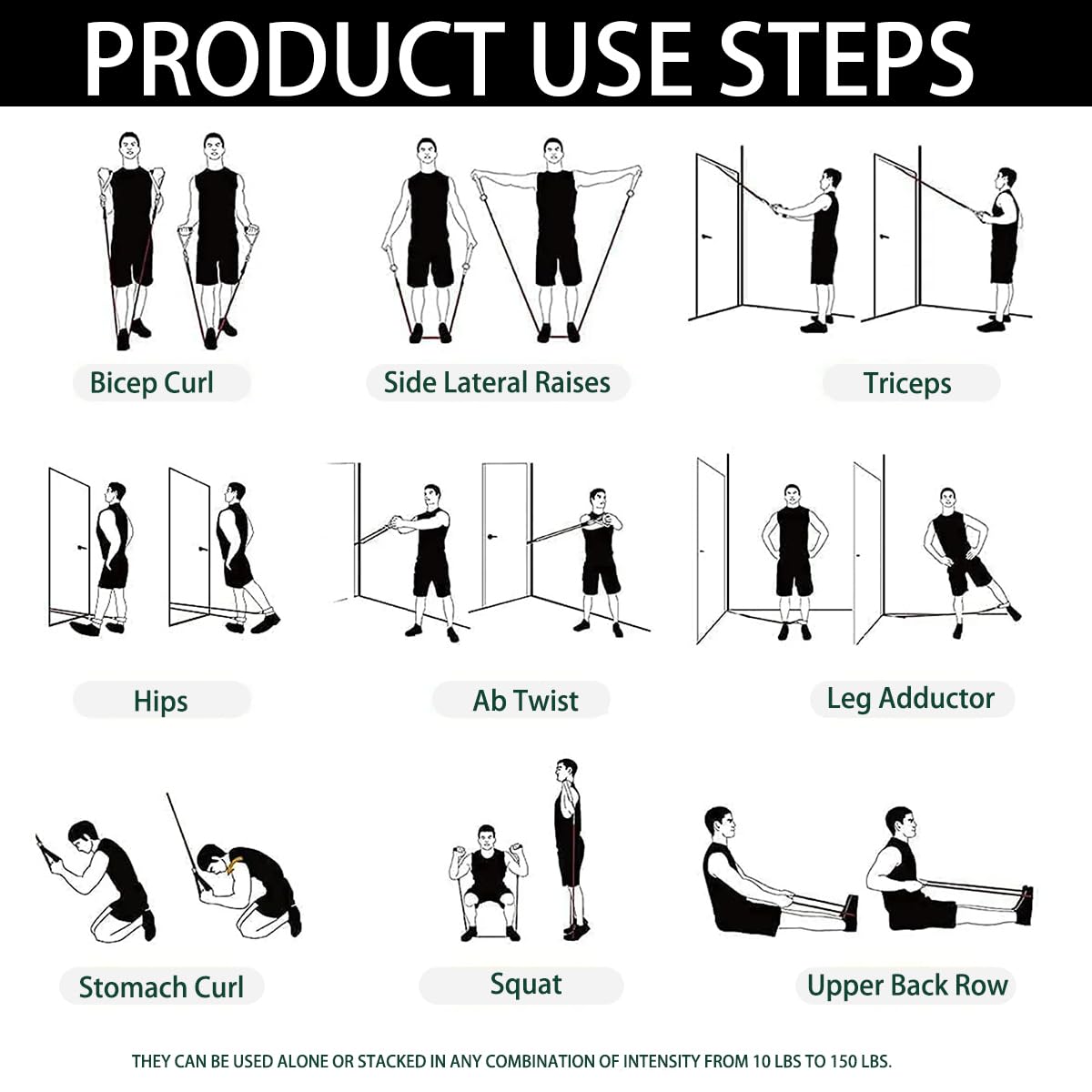 PRODUCT USE STEPS

Bicep Curl

Side Lateral Raises

Triceps

Hips

Ab Twist

Leg Adductor

Stomach Curl

Squat

Upper Back Row

THEY CAN BE USED ALONE OR STACKED IN ANY COMBINATION OF INTENSITY FROM 10 LBS TO 150 LBS.