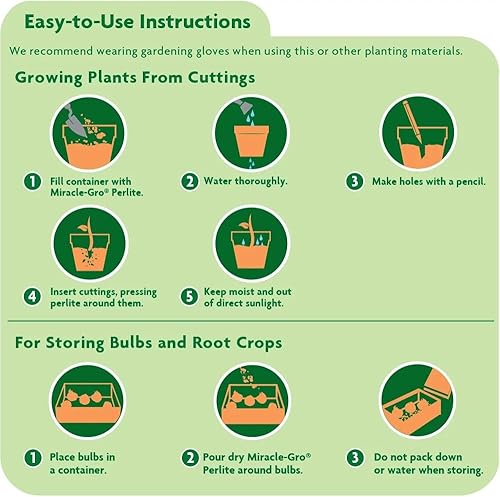 Easy-to-Use Instructions

We recommend wearing gardening gloves when using this or other planting materials.

Growing Plants From Cuttings

1 Fill container with Miracle-Gro® Perlite.

2 Water thoroughly.

3 Make holes with a pencil.

4 Insert cuttings, pressing perlite around them.

5 Keep moist and out of direct sunlight.

For Storing Bulbs and Root Crops

1 Place bulbs in a container.

2 Pour dry Miracle-Gro® Perlite around bulbs.

3 Do not pack down or water when storing.