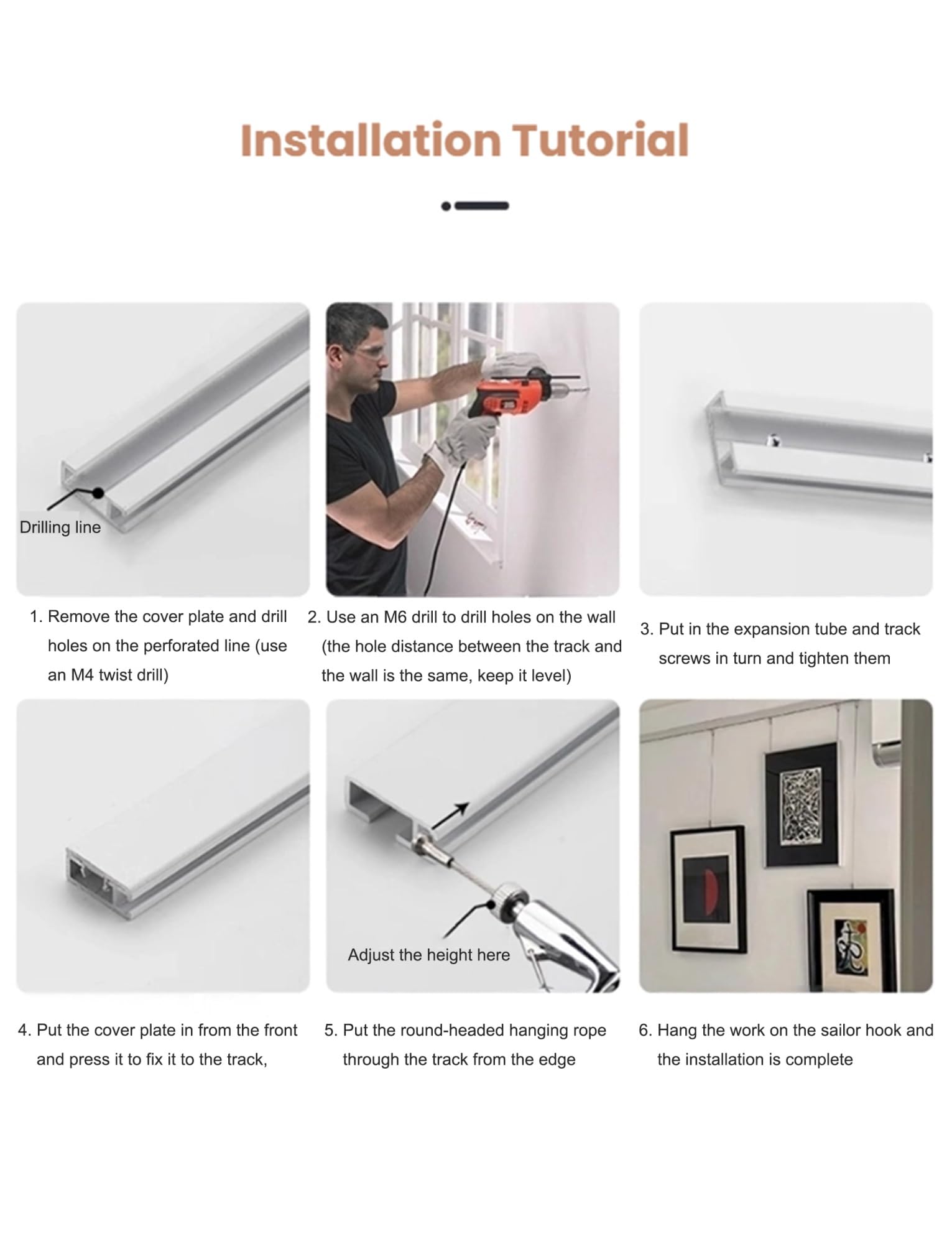 Installation Tutorial

Drilling line

1. Remove the cover plate and drill holes on the perforated line (use an M4 twist drill)

2. Use an M6 drill to drill holes on the wall (the hole distance between the track and the wall is the same, keep it level)

3. Put in the expansion tube and track screws in turn and tighten them

Adjust the height here

4. Put the cover plate in from the front and press it to fix it to the track,

5. Put the round-headed hanging rope through the track from the edge

6. Hang the work on the sailor hook and the installation is complete