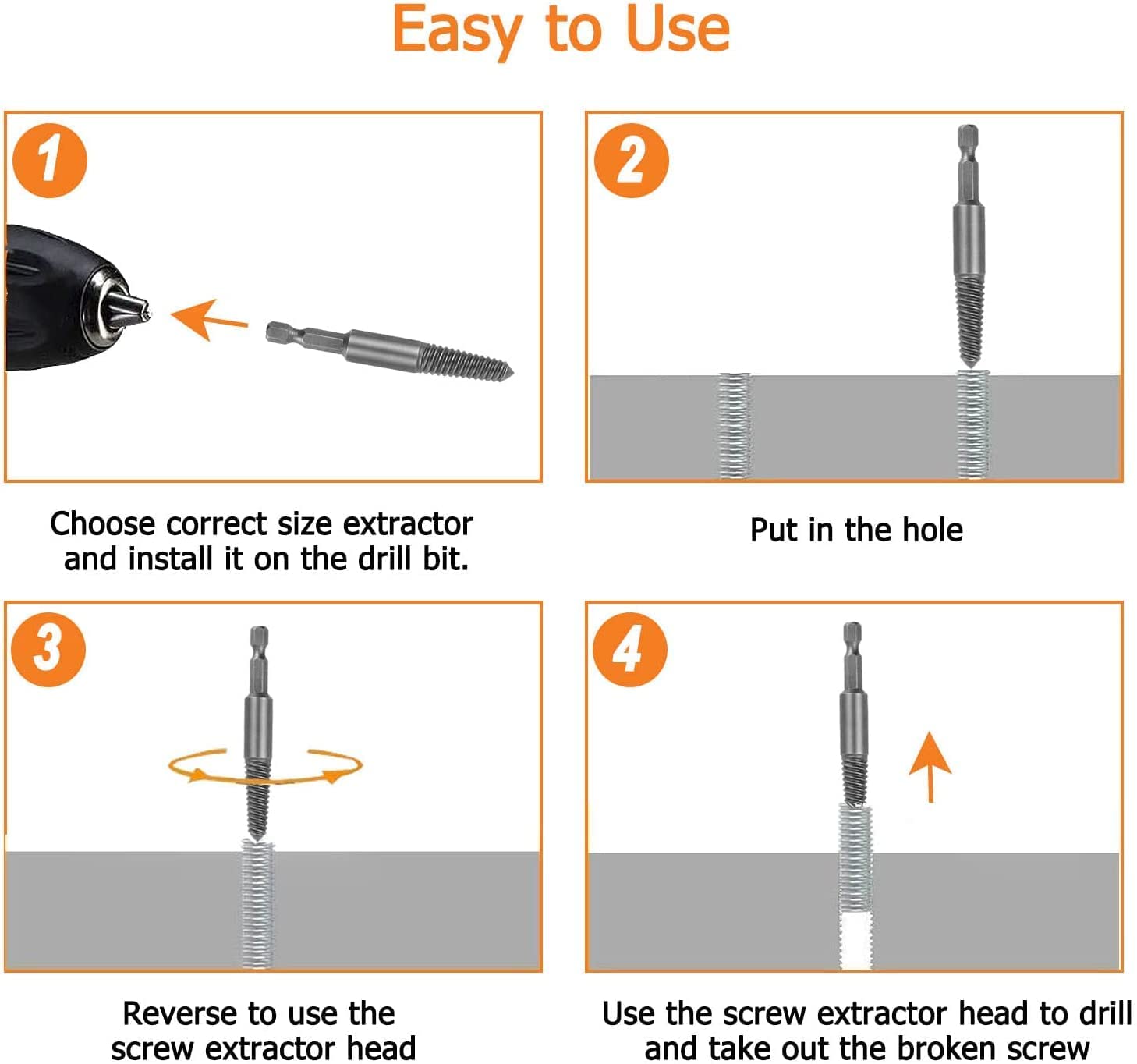 Easy to Use

1

Choose correct size extractor and install it on the drill bit.

2

Put in the hole

3

Reverse to use the screw extractor head

4

Use the screw extractor head to drill and take out the broken screw