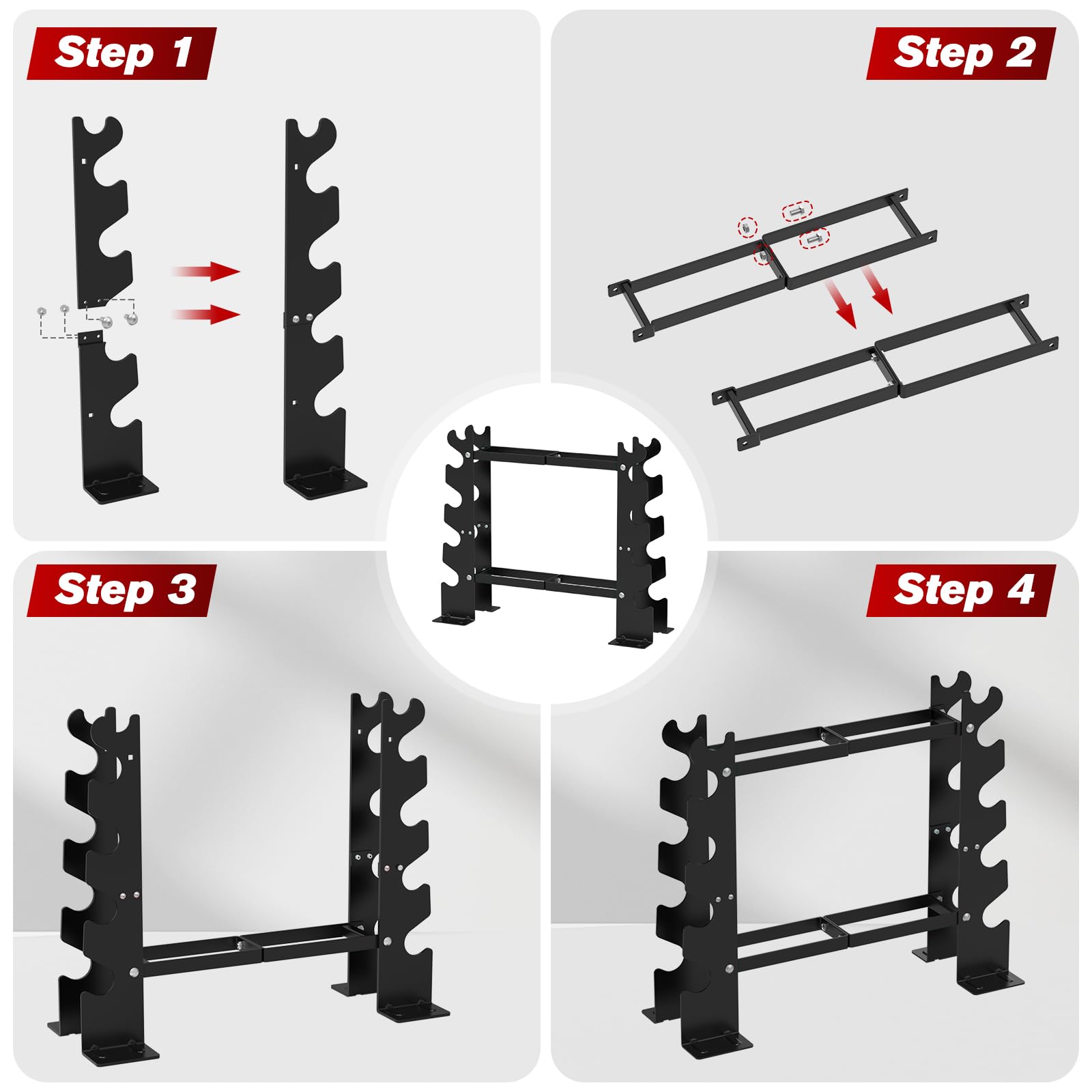 Step 1

Step 2

Step 3

Step 4