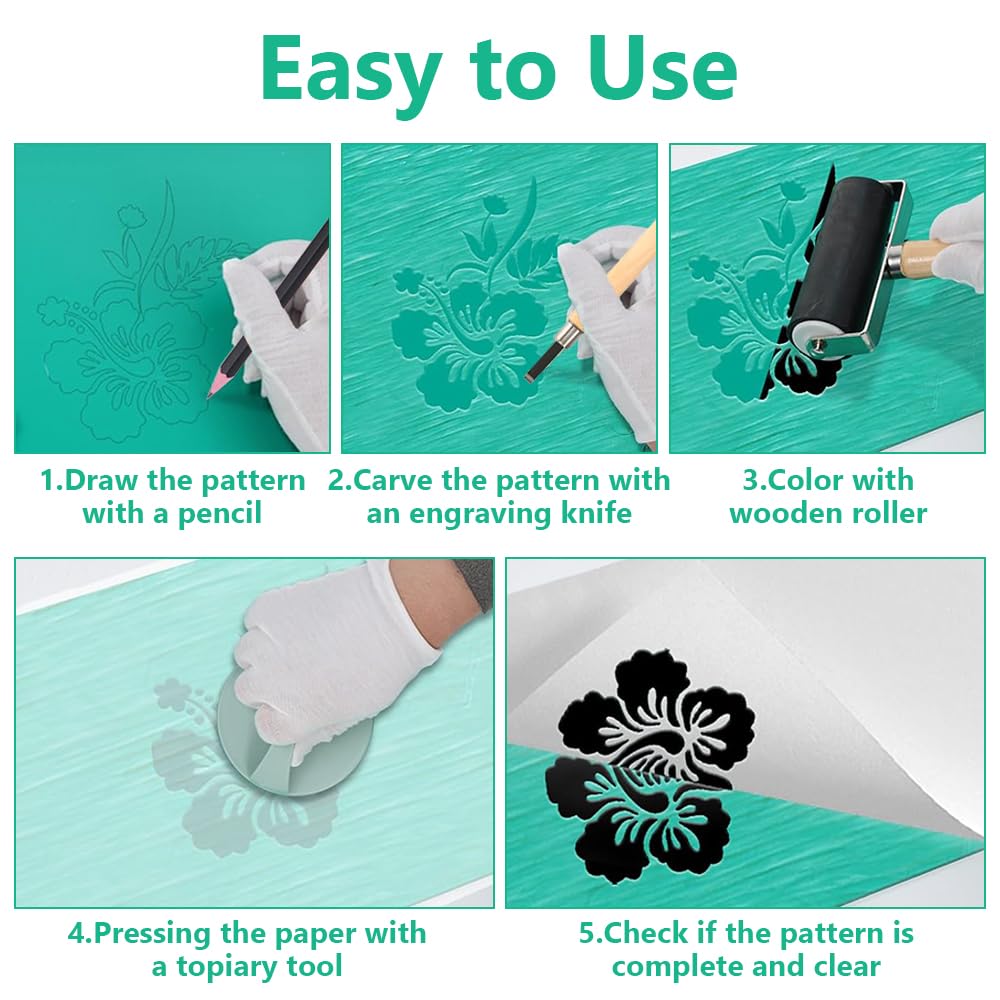 Easy to Use

1.Draw the pattern with a pencil

2.Carve the pattern with an engraving knife

3.Color with wooden roller

4.Pressing the paper with a topiary tool

5.Check if the pattern is complete and clear