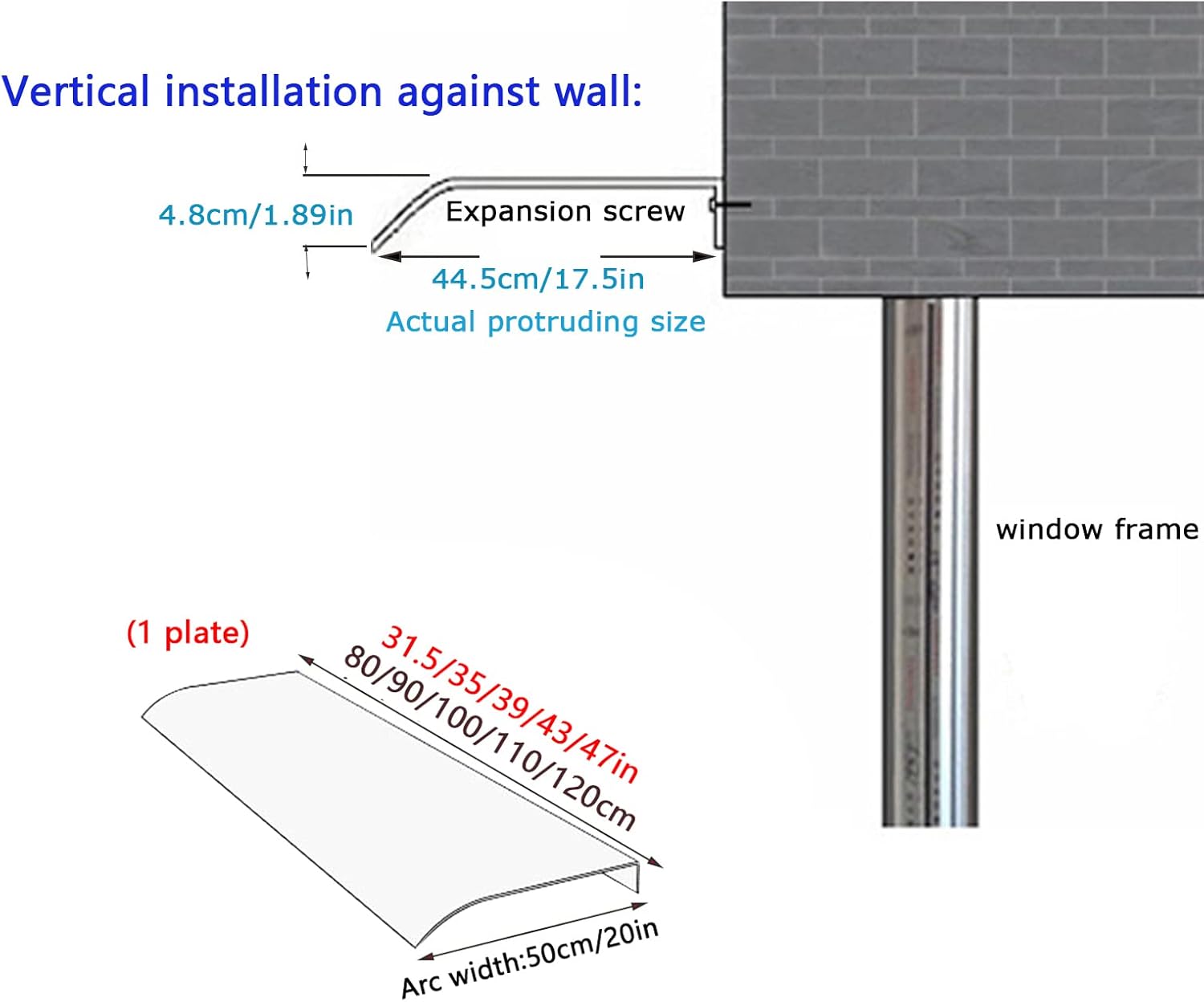 Vertical installation against wall:

4.8cm/1.89in

Expansion screw

44.5cm/17.5in

Actual protruding size

window frame

(1 plate)

31.5/35/39/43/47in

80/90/100/110/120cm

Arc width:50cm/20in