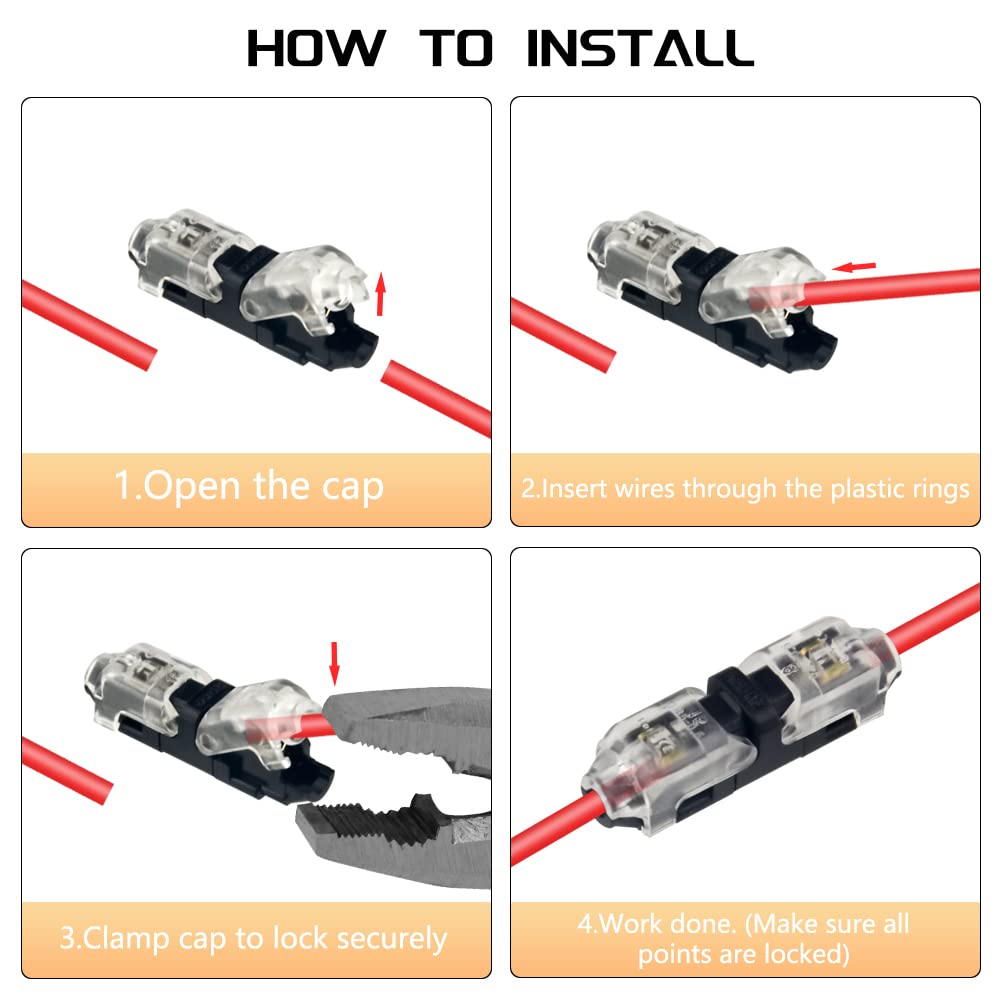 HOW TO INSTALL

1.Open the cap

2.Insert wires through the plastic rings

3.Clamp cap to lock securely

4.Work done. (Make sure all points are locked)