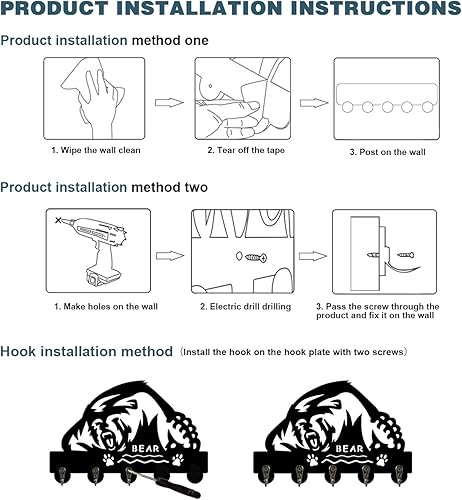 PRODUCT INSTALLATION INSTRUCTIONS

Product installation method one

1. Wipe the wall clean

2. Tear off the tape

3. Post on the wall

Product installation method two

1. Make holes on the wall

2. Electric drill drilling

3. Pass the screw through the product and fix it on the wall

Hook installation method (Install the hook on the hook plate with two screws)

BEAR

BEAR