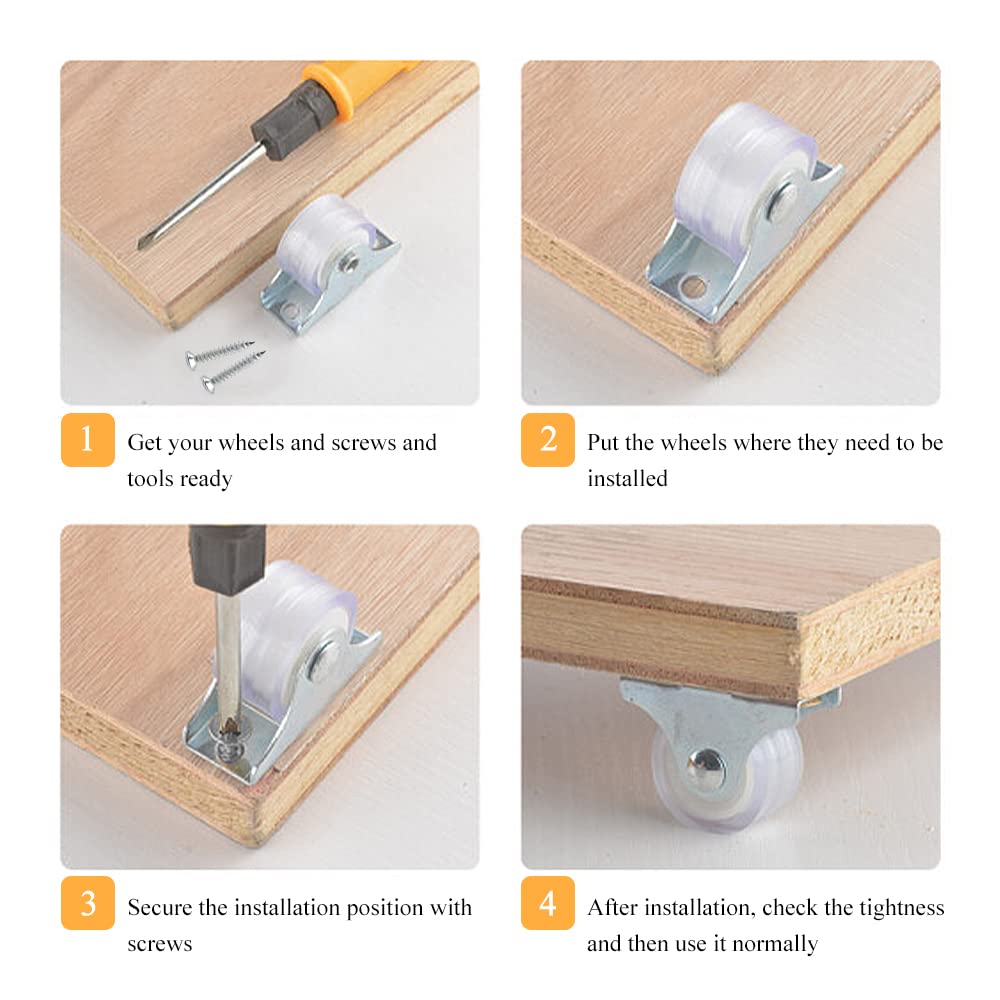 1 Get your wheels and screws and tools ready

2 Put the wheels where they need to be installed

3 Secure the installation position with screws

4 After installation, check the tightness and then use it normally