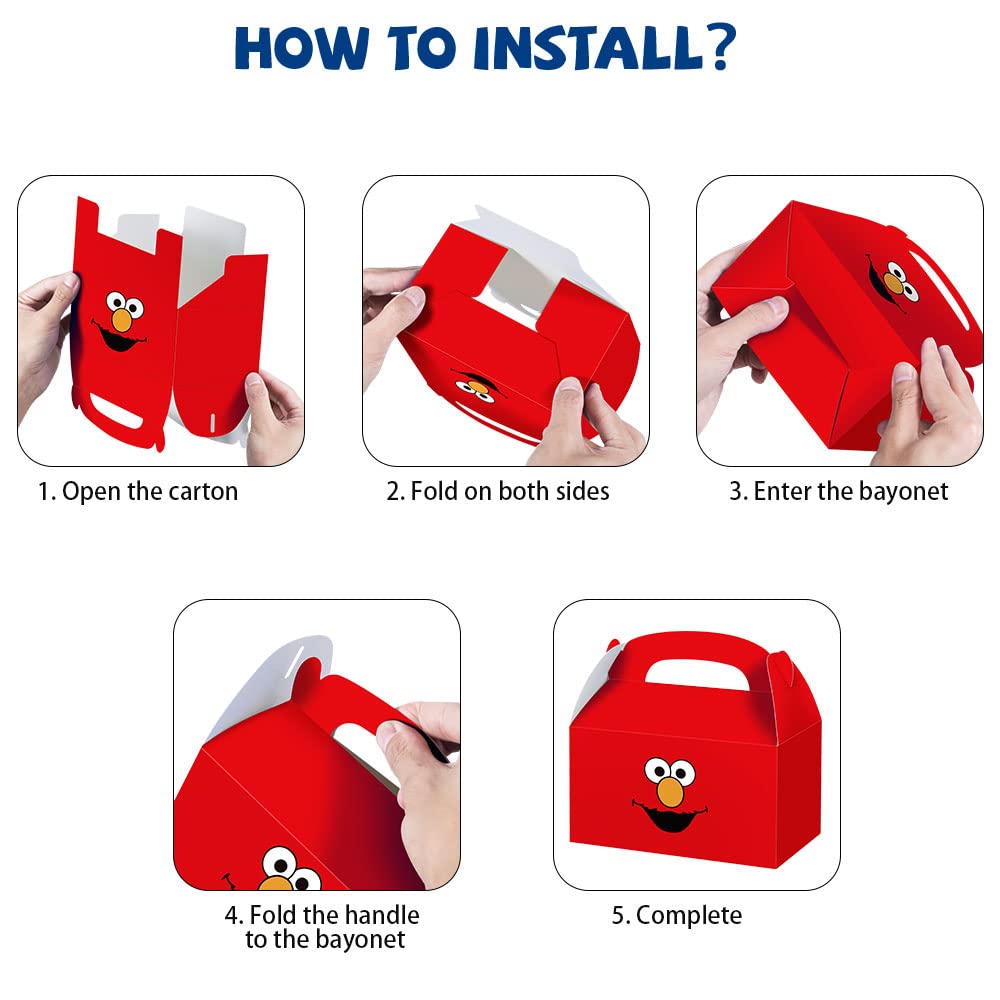 HOW TO INSTALL?

1. Open the carton

2. Fold on both sides

3. Enter the bayonet

4. Fold the handle to the bayonet

5. Complete